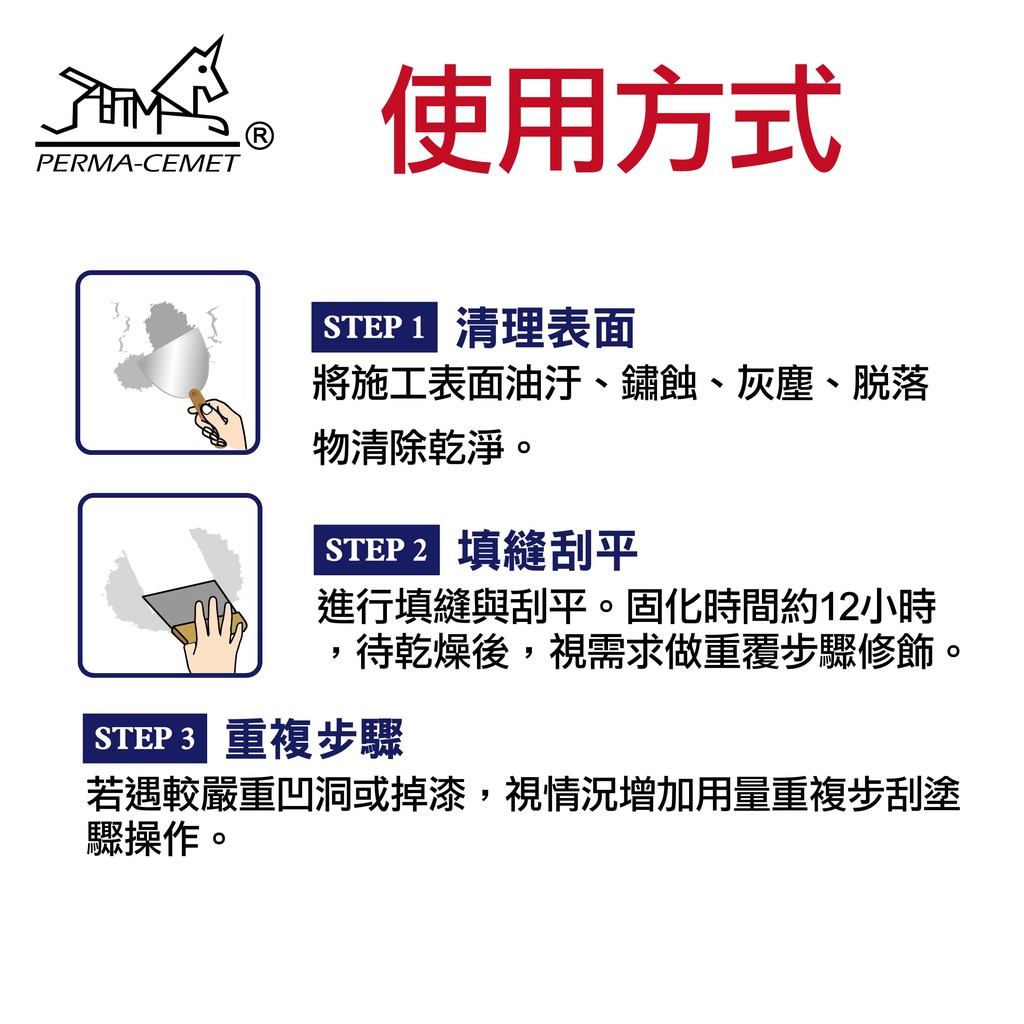 PERMA-CEMET ®

使用方式

STEP 1 清理表面
將施工表面油汙、鏽蝕、灰塵、脫落物清除乾淨。

STEP 2 填縫刮平
進行填縫與刮平。固化時間約12小時，待乾燥後，視需求做重覆步驟修飾。

STEP 3 重複步驟
若遇較嚴重凹洞或掉漆，視情況增加用量重複步刮塗驟操作。