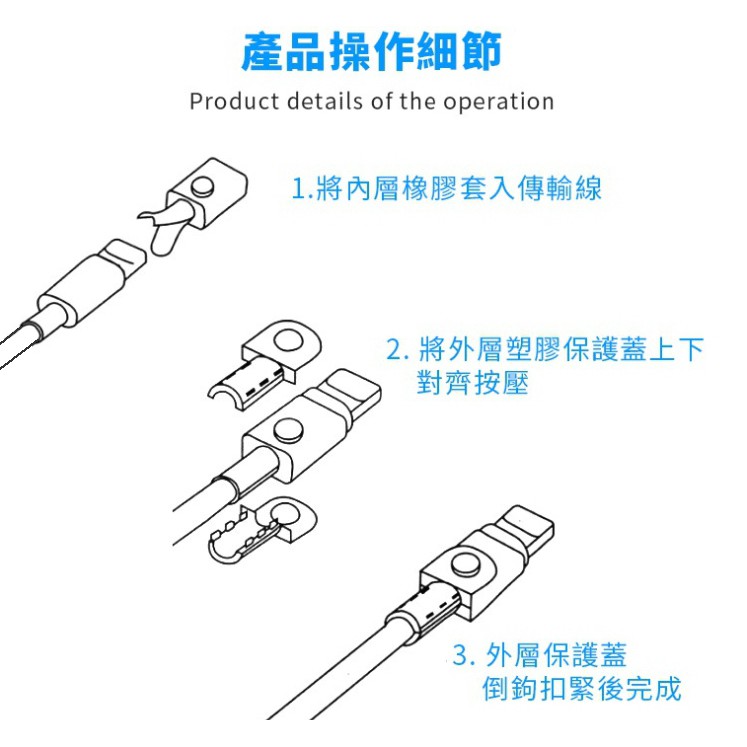 產品操作細節
Product details of the operation

1.將內層橡膠套入傳輸線

2. 將外層塑膠保護蓋上下對齊按壓

3. 外層保護蓋倒鉤扣緊後完成