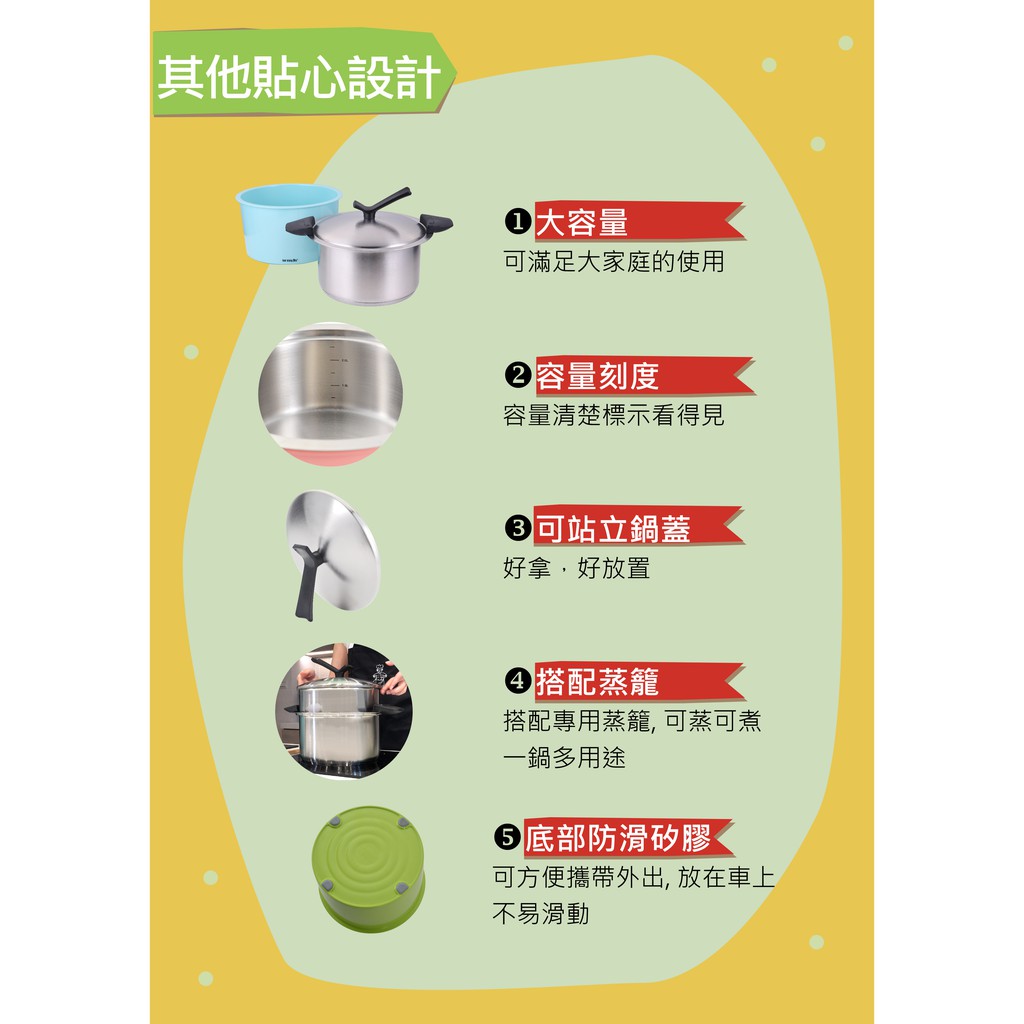 其他貼心設計

❶大容量
可滿足大家庭的使用

❷容量刻度
容量清楚標示看得見

❸可站立鍋蓋
好拿，好放置

❹搭配蒸籠
搭配專用蒸籠, 可蒸可煮 一鍋多用途

❺底部防滑矽膠
可方便攜帶外出, 放在車上 不易滑動