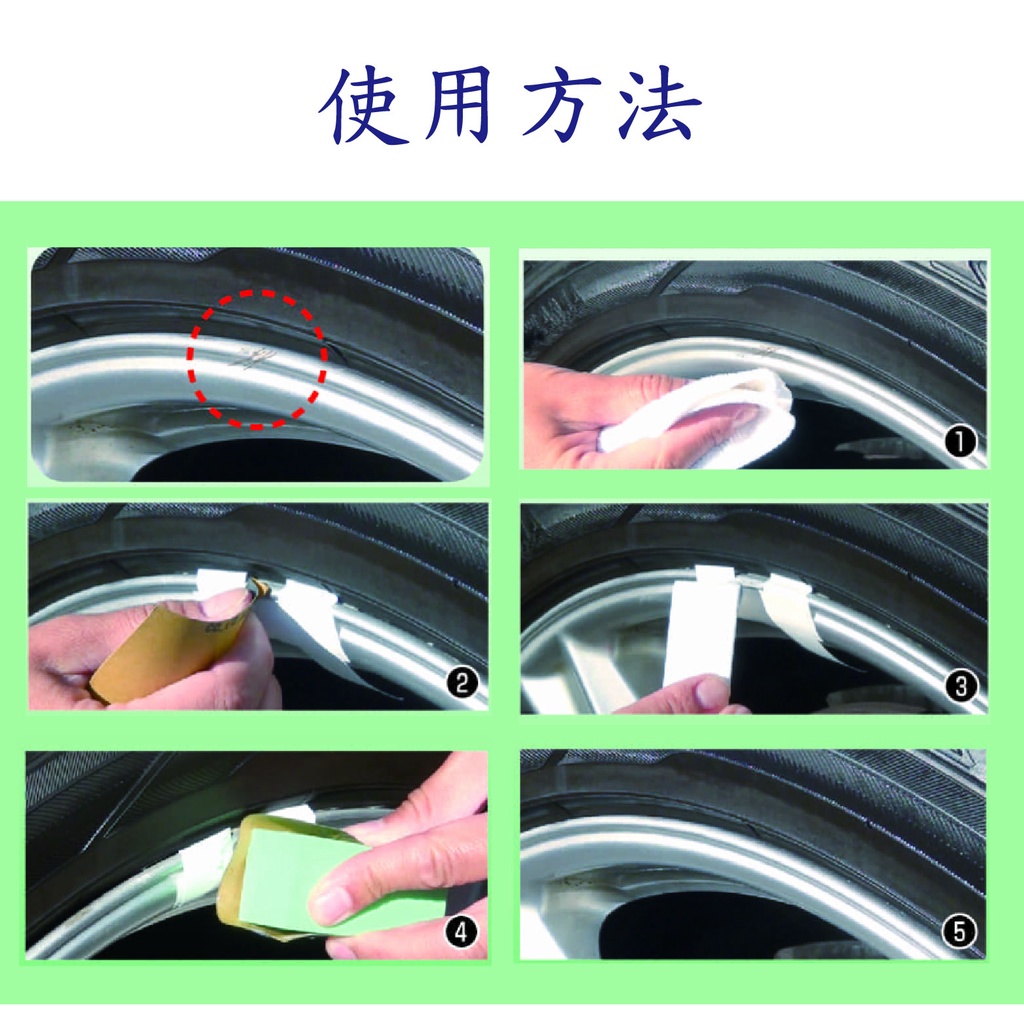 使用方法

❶

❷

❸

❹

❺