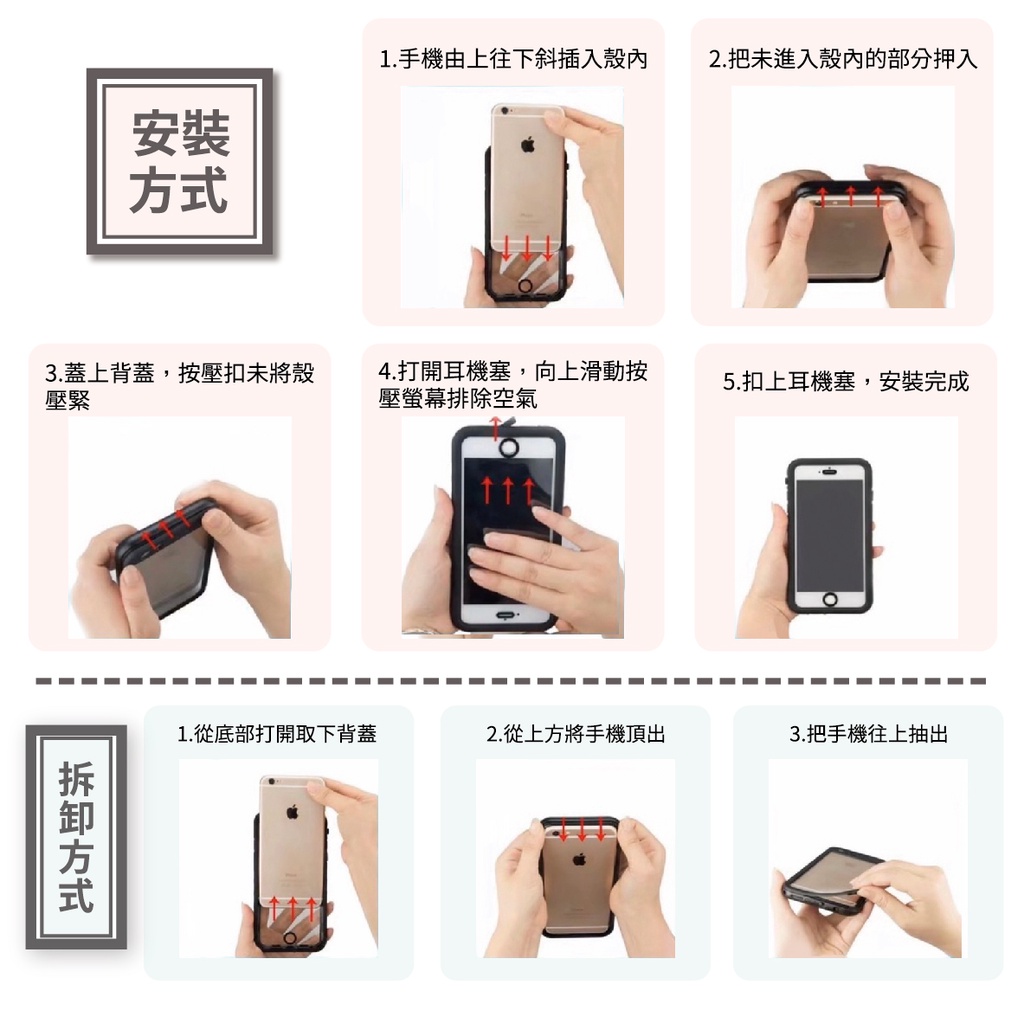 安裝方式

1.手機由上往下斜插入殼內

2.把未進入殼內的部分押入

3.蓋上背蓋，按壓扣未將殼壓緊

4.打開耳機塞，向上滑動按壓螢幕排除空氣

5.扣上耳機塞，安裝完成

拆卸方式

1.從底部打開取下背蓋

2.從上方將手機頂出

3.把手機往上抽出