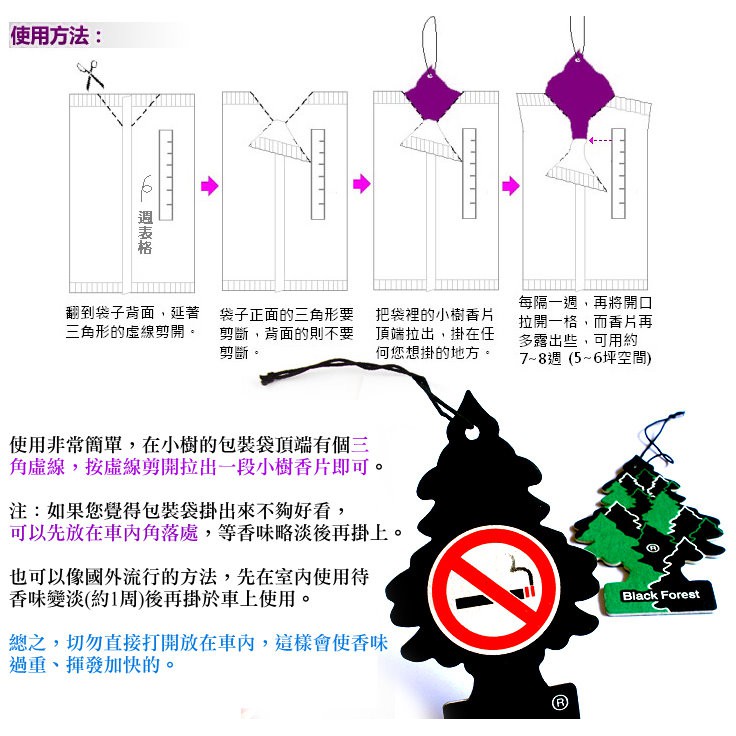 使用方法：

週表格

翻到袋子背面，延著三角形的虛線剪開。

袋子正面的三角形要剪斷，背面的則不要剪斷。

把袋裡的小樹香片頂端拉出，掛在任何您想掛的地方。

每隔一週，再將開口拉開一格，而香片再多露出些，可用約7~8週 (5~6坪空間)

使用非常簡單，在小樹的包裝袋頂端有個三角虛線，按虛線剪開拉出一段小樹香片即可。

注：如果您覺得包裝袋掛出來不夠好看，可以先放在車內角落處，等香味略淡後再掛上。

也可以像國外流行的方法，先在室內使用待香味變淡(約1周)後再掛於車上使用。

總之，切勿直接打開放在車內，這樣會使香味過重、揮發加快的。

®

Black Forest

®