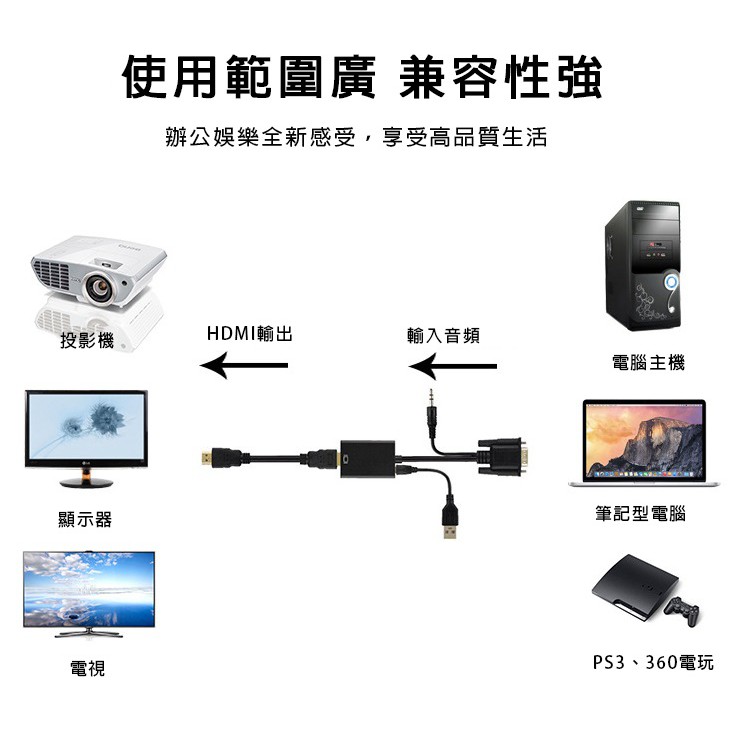 使用範圍廣 兼容性強

辦公娛樂全新感受，享受高品質生活

投影機

HDMI輸出

輸入音頻

電腦主機

顯示器

筆記型電腦

電視

PS3、360電玩