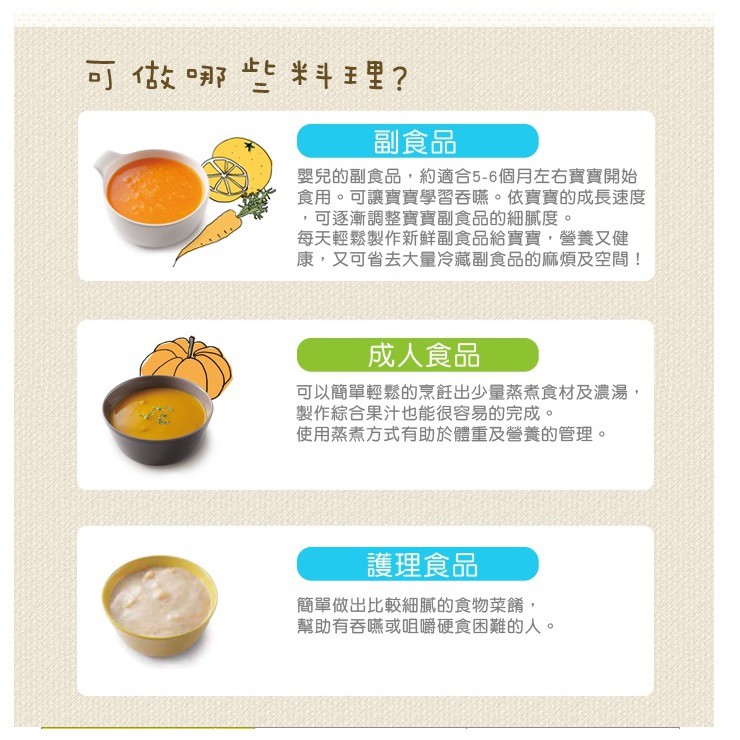 可做哪些料理?

副食品

嬰兒的副食品，約適合5-6個月左右寶寶開始食用。可讓寶寶學習吞嚥。依寶寶的成長速度，可逐漸調整寶寶副食品的細膩度。
每天輕鬆製作新鮮副食品給寶寶，營養又健康，又可省去大量冷藏副食品的麻煩及空間！

成人食品

可以簡單輕鬆的烹飪出少量蒸煮食材及濃湯，製作綜合果汁也能很容易的完成。
使用蒸煮方式有助於體重及營養的管理。

護理食品

簡單做出比較細膩的食物菜餚，
幫助有吞嚥或咀嚼硬食困難的人。