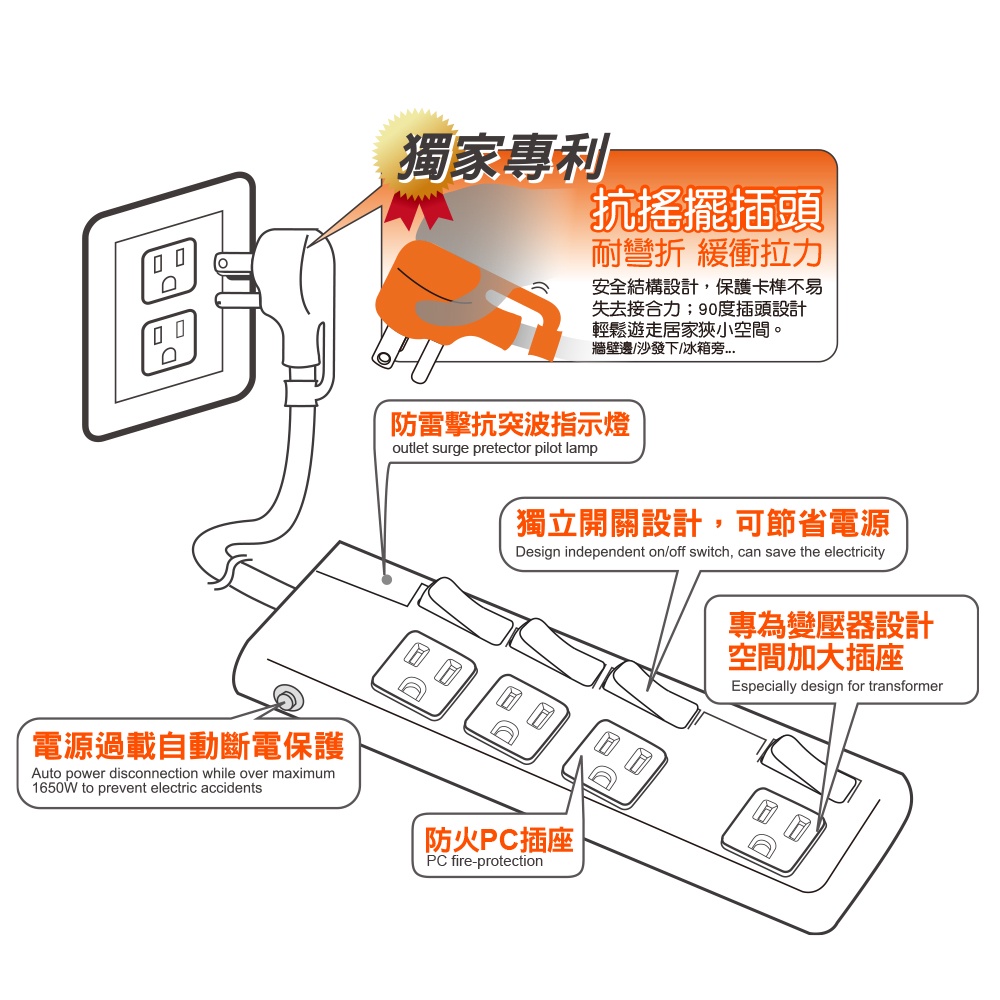 獨家專利

抗搖擺插頭
耐彎折 緩衝拉力

安全結構設計，保護卡榫不易失去接合力；90度插頭設計輕鬆遊走居家狹小空間。
牆壁邊/沙發下/冰箱旁...

防雷擊抗突波指示燈
outlet surge pretector pilot lamp

獨立開關設計，可節省電源
Design independent on/off switch, can save the electricity

專為變壓器設計
空間加大插座
Especially design for transformer

電源過載自動斷電保護
Auto power disconnection while over maximum 1650W to prevent electric accidents

防火PC插座
PC fire-protection