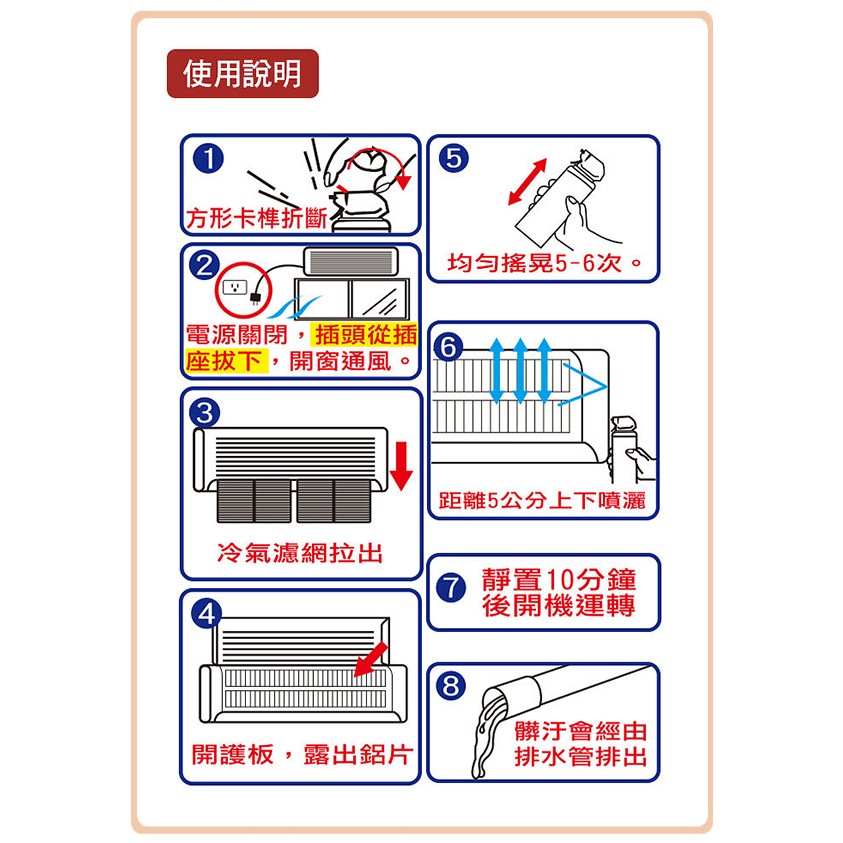 使用說明

1
方形卡榫折斷

2
電源關閉，插頭從插座拔下，開窗通風。

3
冷氣濾網拉出

4
開護板，露出鋁片

5
均勻搖晃5-6次。

6
距離5公分上下噴灑

7
靜置10分鐘後開機運轉

8
髒汙會經由排水管排出