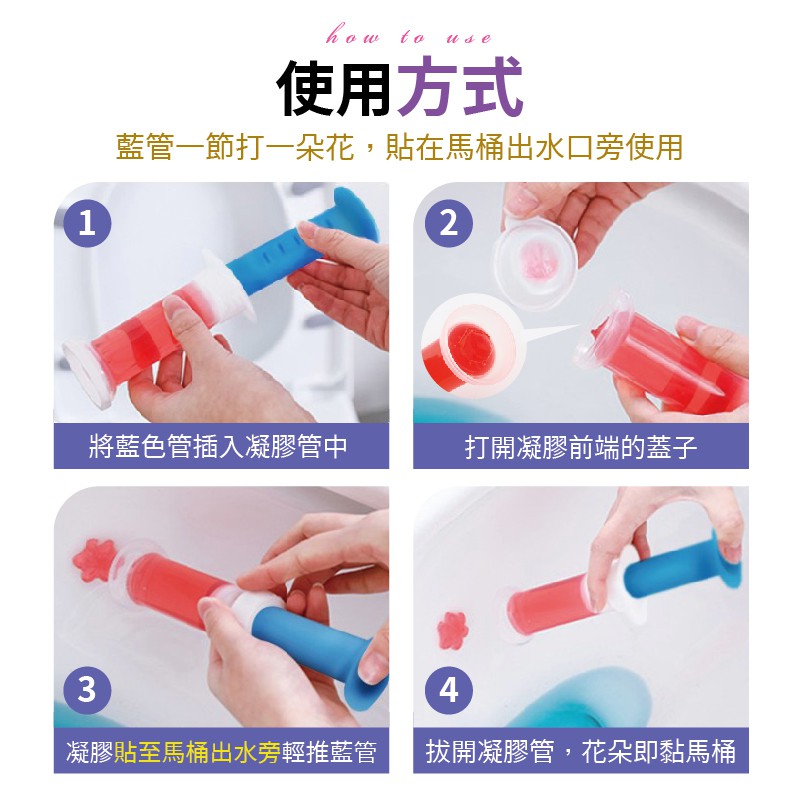 how to use

使用方式

藍管一節打一朵花，貼在馬桶出水口旁使用

1
將藍色管插入凝膠管中

2
打開凝膠前端的蓋子

3
凝膠貼至馬桶出水旁輕推藍管

4
拔開凝膠管，花朵即黏馬桶