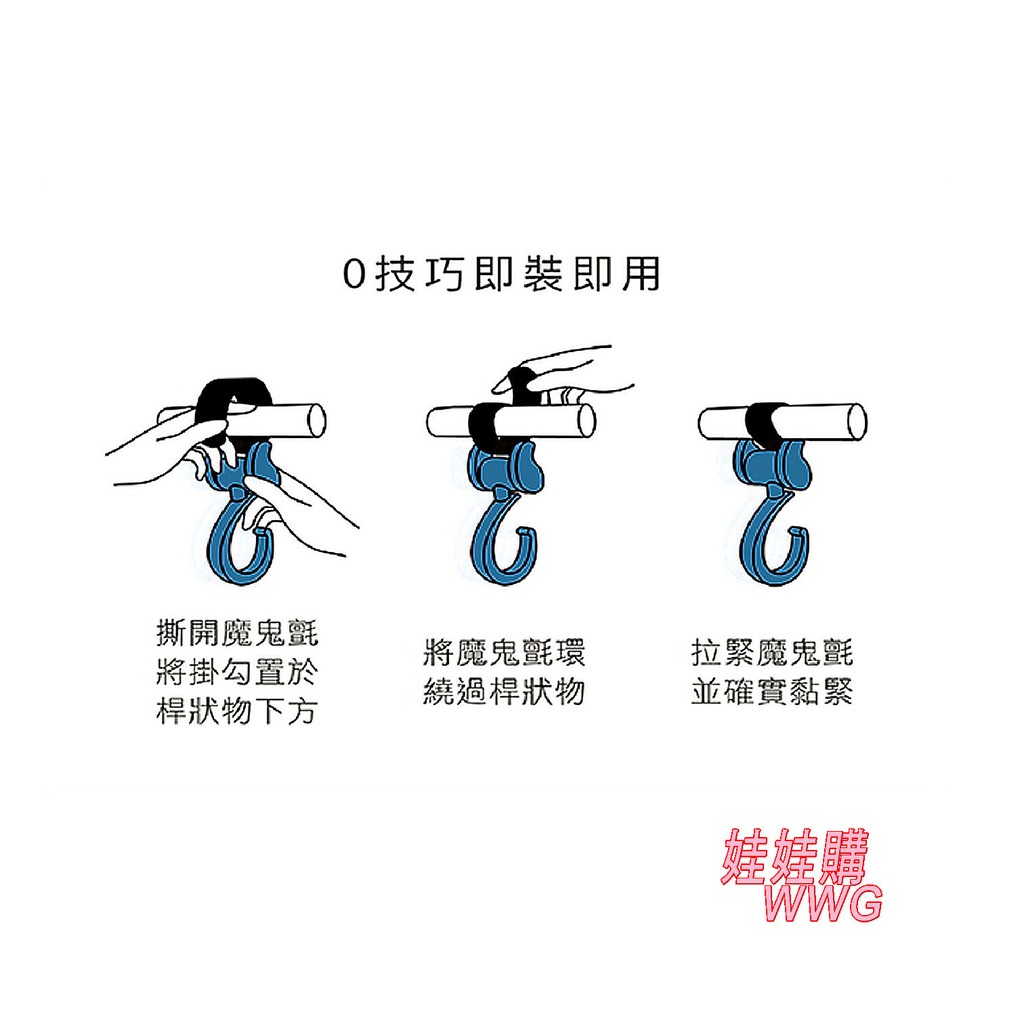 0技巧即裝即用

撕開魔鬼氈
將掛勾置於
桿狀物下方

將魔鬼氈環
繞過桿狀物

拉緊魔鬼氈
並確實黏緊

娃娃購
WWG