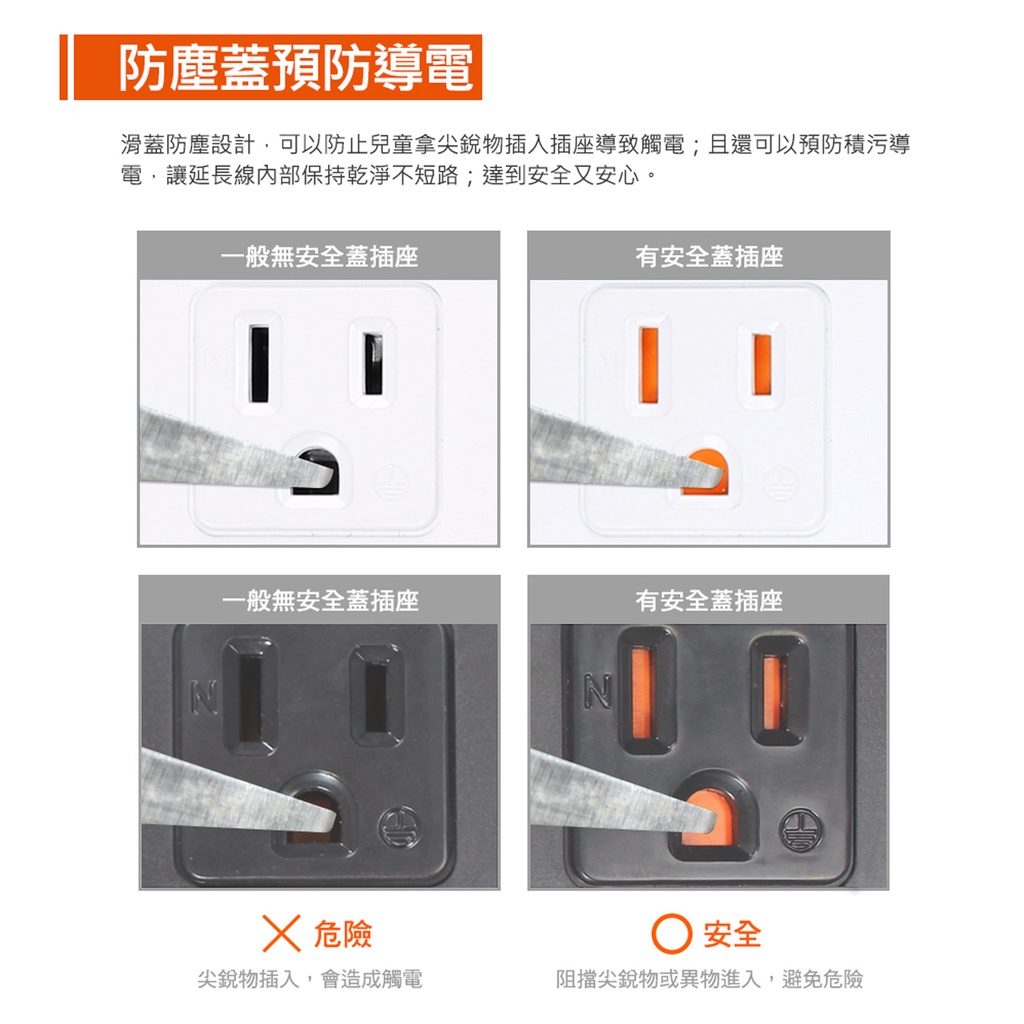 防塵蓋預防導電

滑蓋防塵設計，可以防止兒童拿尖銳物插入插座導致觸電；且還可以預防積污導電，讓延長線內部保持乾淨不短路；達到安全又安心。

一般無安全蓋插座

有安全蓋插座

一般無安全蓋插座

N

有安全蓋插座

N

✕ 危險

尖銳物插入，會造成觸電

○ 安全

阻擋尖銳物或異物進入，避免危險