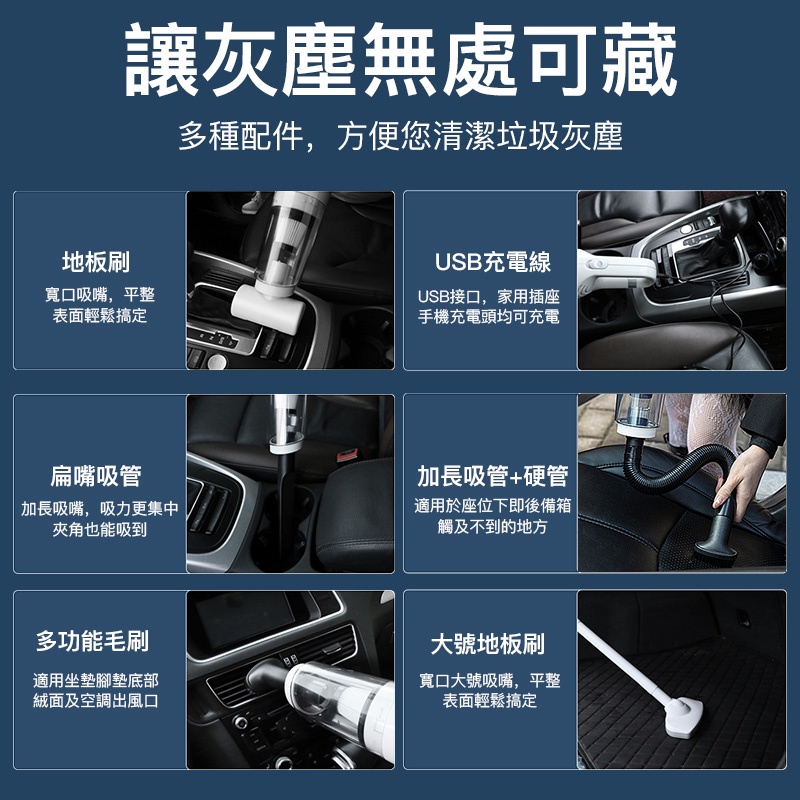 讓灰塵無處可藏

多種配件，方便您清潔垃圾灰塵

地板刷

寬口吸嘴，平整表面輕鬆搞定

USB充電線

USB接口，家用插座手機充電頭均可充電

扁嘴吸管

加長吸嘴，吸力更集中夾角也能吸到

加長吸管+硬管

適用於座位下即後備箱觸及不到的地方

多功能毛刷

適用坐墊腳墊底部絨面及空調出風口

大號地板刷

寬口大號吸嘴，平整表面輕鬆搞定