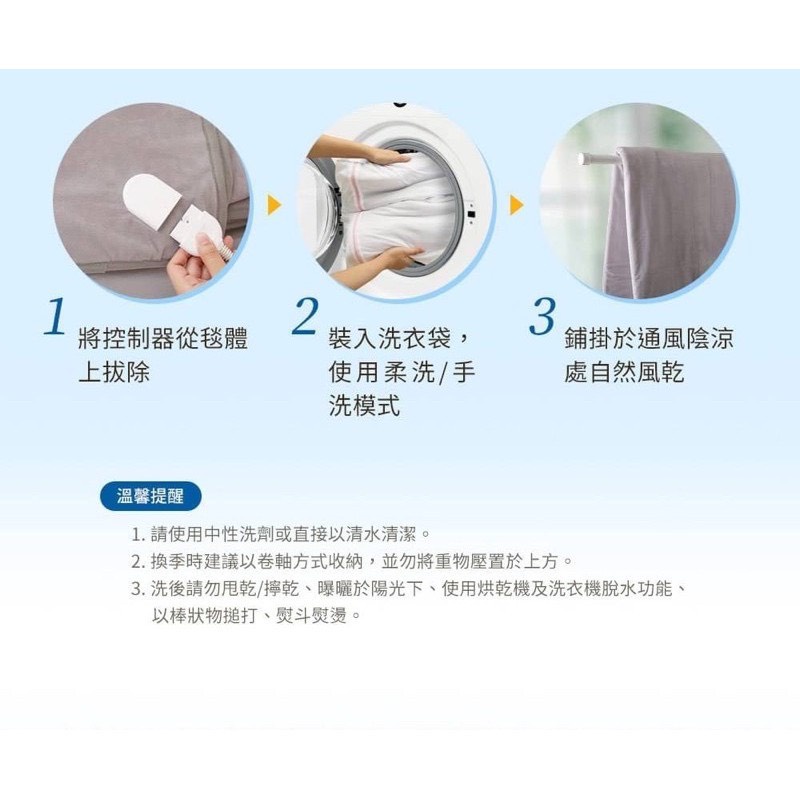 1 將控制器從毯體上拔除

2 裝入洗衣袋，使用柔洗/手洗模式

3 鋪掛於通風陰涼處自然風乾

溫馨提醒

1. 請使用中性洗劑或直接以清水清潔。
2. 換季時建議以卷軸方式收納，並勿將重物壓置於上方。
3. 洗後請勿甩乾/擰乾、曝曬於陽光下、使用烘乾機及洗衣機脫水功能、以棒狀物搥打、熨斗熨燙。