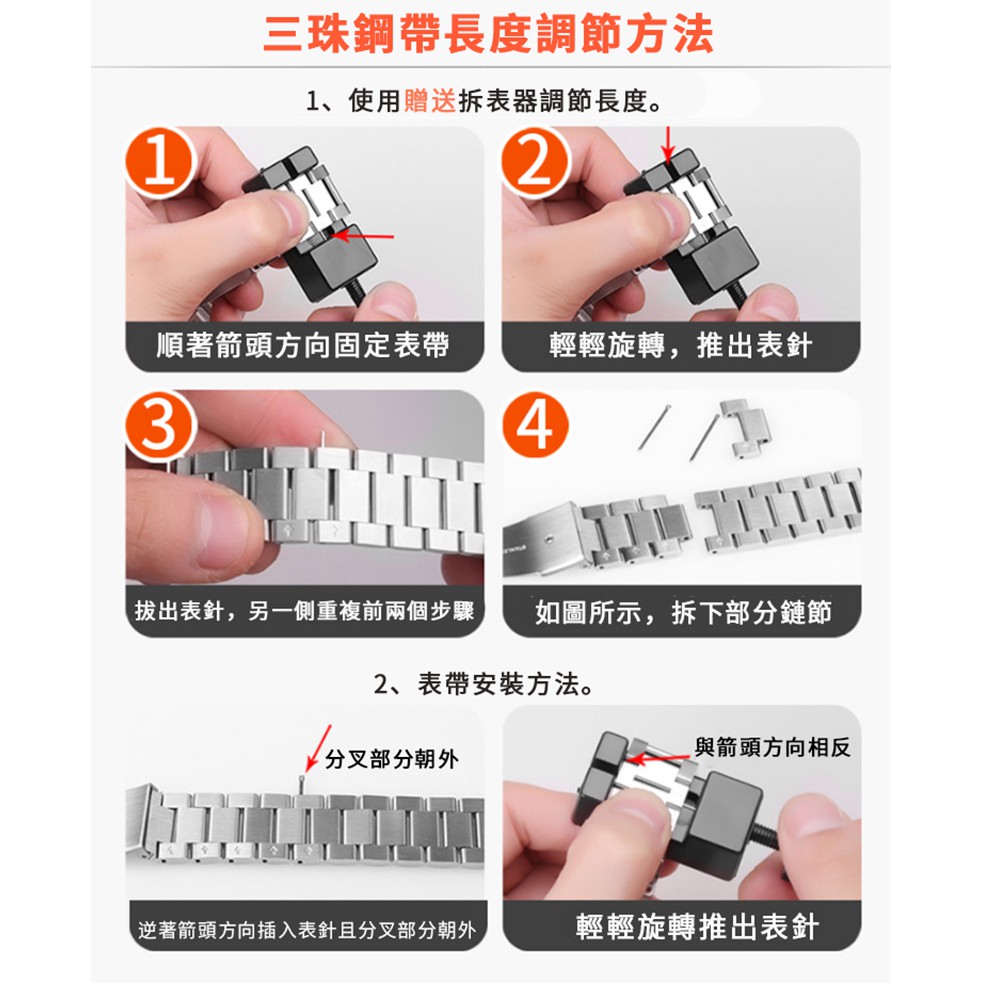 三珠鋼帶長度調節方法

1、使用贈送拆表器調節長度。

1

順著箭頭方向固定表帶

2

輕輕旋轉，推出表針

3

拔出表針，另一側重複前兩個步驟

4

如圖所示，拆下部分鏈節

2、表帶安裝方法。

分叉部分朝外

逆著箭頭方向插入表針且分叉部分朝外

與箭頭方向相反

輕輕旋轉推出表針