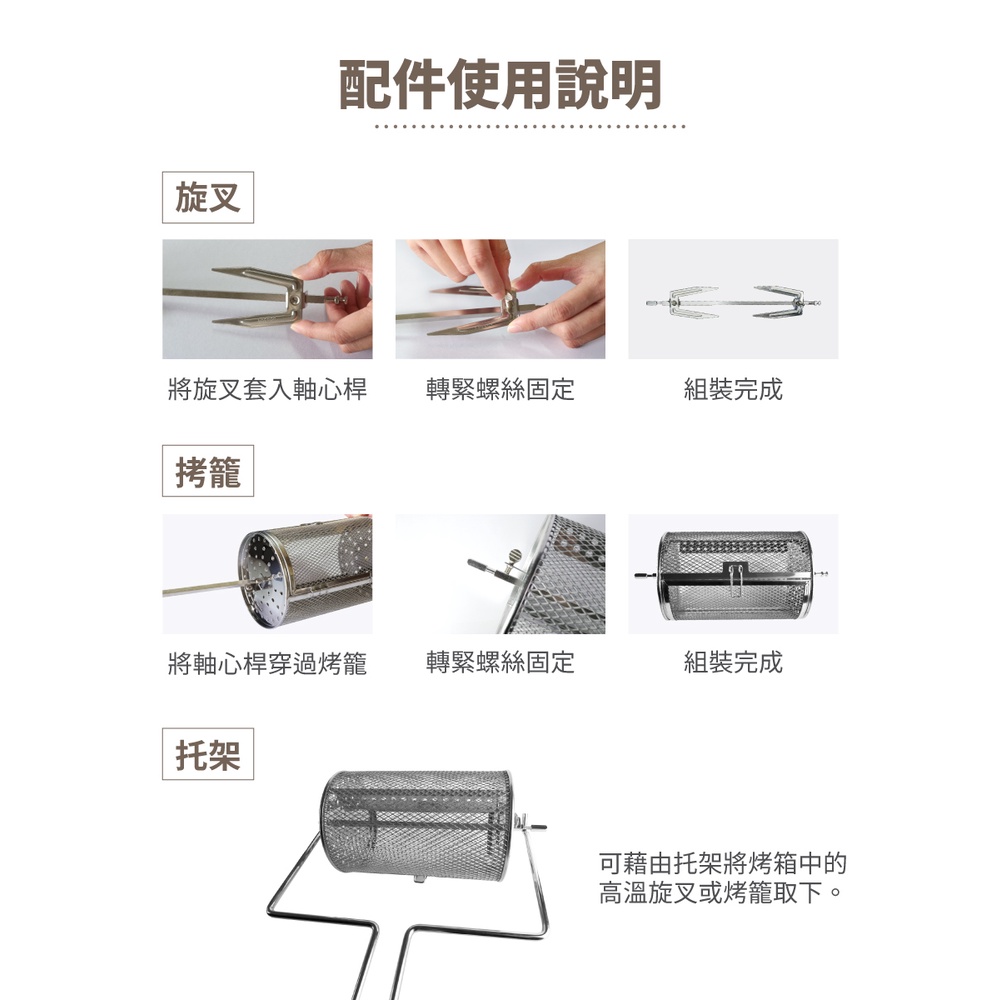 配件使用說明

旋叉

將旋叉套入軸心桿

轉緊螺絲固定

組裝完成

拷籠

將軸心桿穿過烤籠

轉緊螺絲固定

組裝完成

托架

可藉由托架將烤箱中的高溫旋叉或烤籠取下。