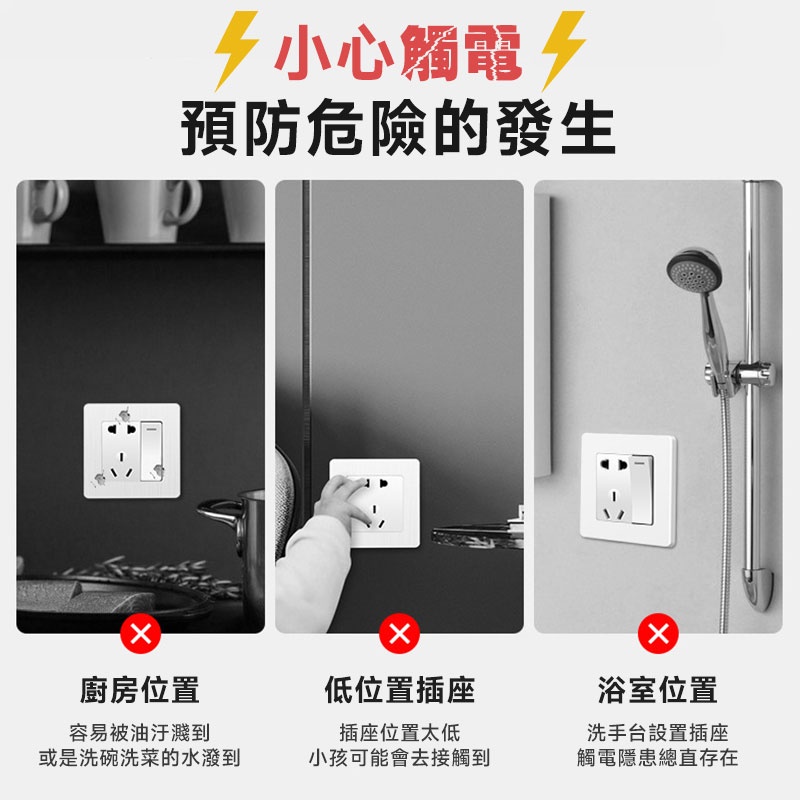 小心觸電
預防危險的發生

廚房位置
容易被油汙濺到
或是洗碗洗菜的水潑到

低位置插座
插座位置太低
小孩可能會去接觸到

浴室位置
洗手台設置插座
觸電隱患總直存在