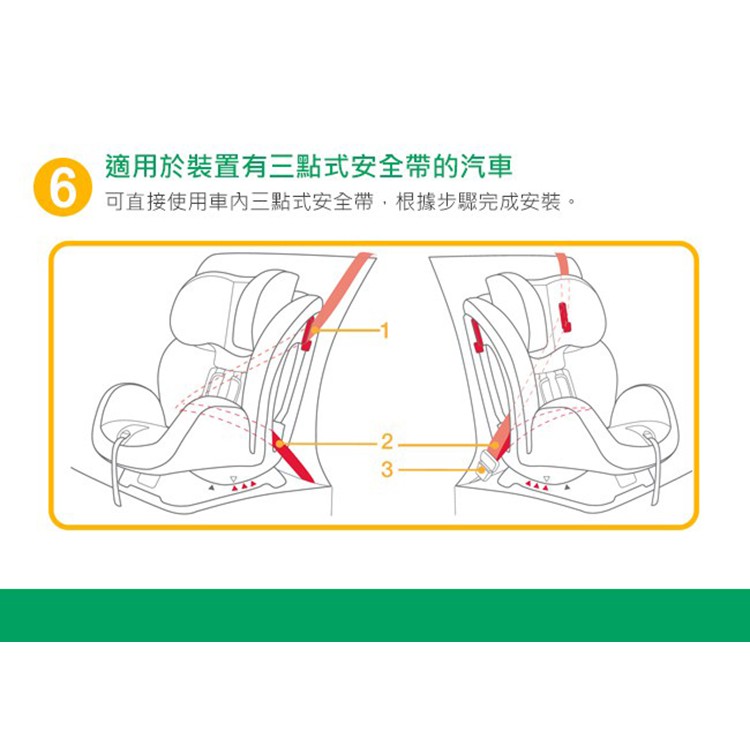 6

適用於裝置有三點式安全帶的汽車

可直接使用車內三點式安全帶，根據步驟完成安裝。

1

2

3