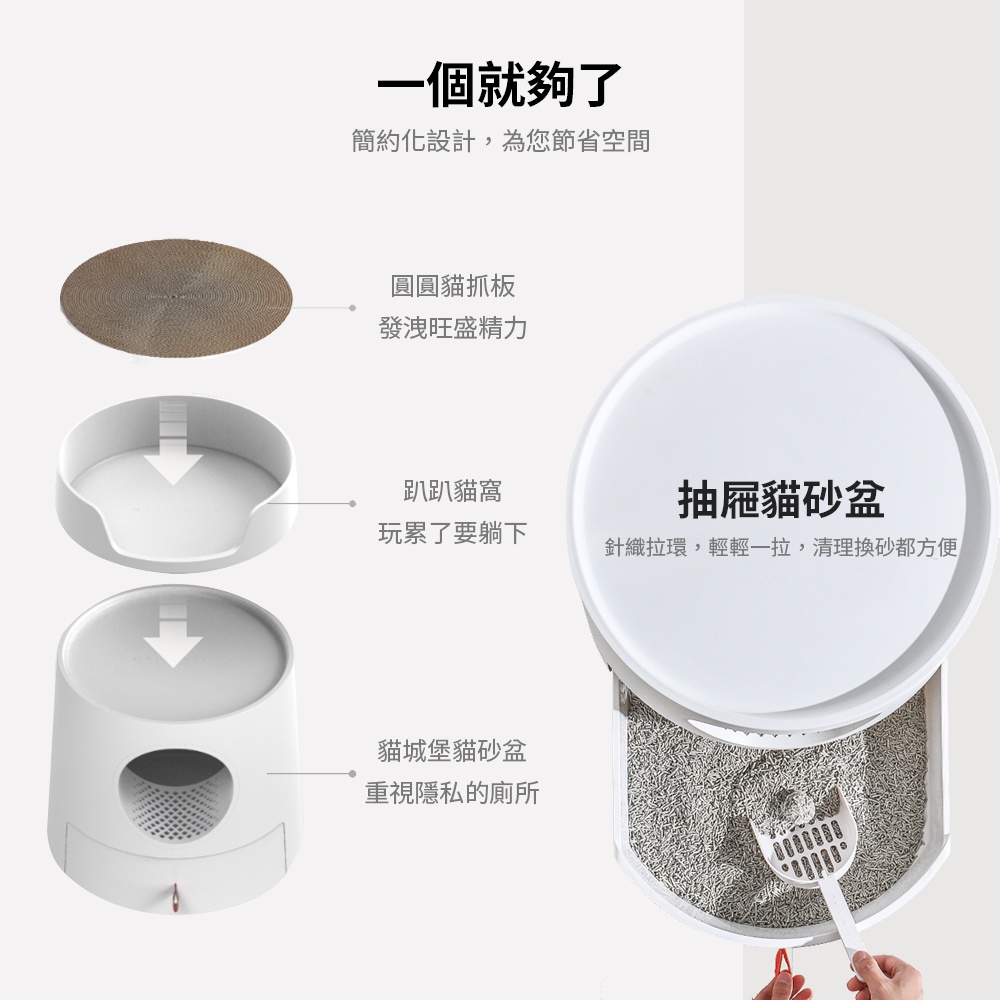 一個就夠了
簡約化設計，為您節省空間

圓圓貓抓板
發洩旺盛精力

趴趴貓窩
玩累了要躺下

貓城堡貓砂盆
重視隱私的廁所

抽屜貓砂盆
針織拉環，輕輕一拉，清理換砂都方便