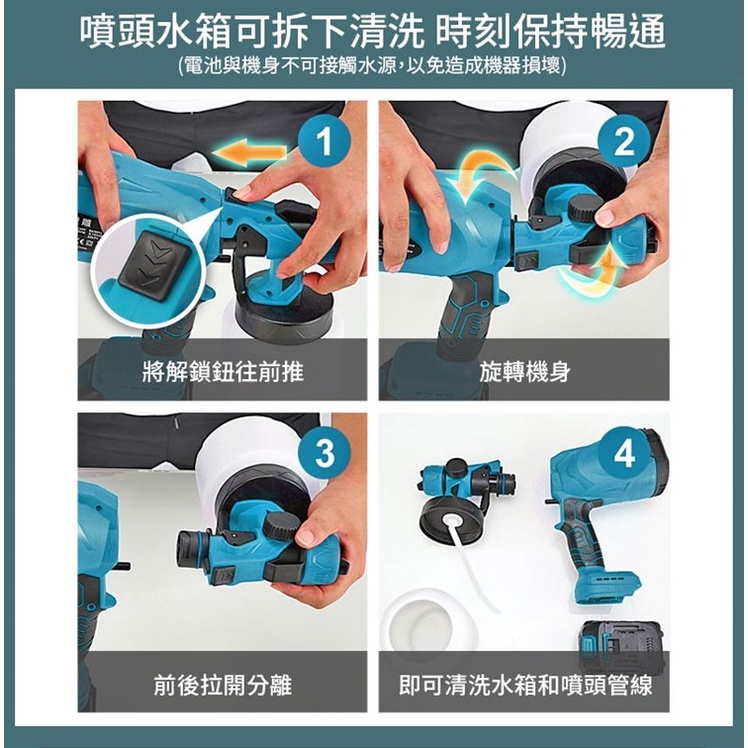 噴頭水箱可拆下清洗 時刻保持暢通
(電池與機身不可接觸水源,以免造成機器損壞)

1
將解鎖鈕往前推

2
旋轉機身

3
前後拉開分離

4
即可清洗水箱和噴頭管線