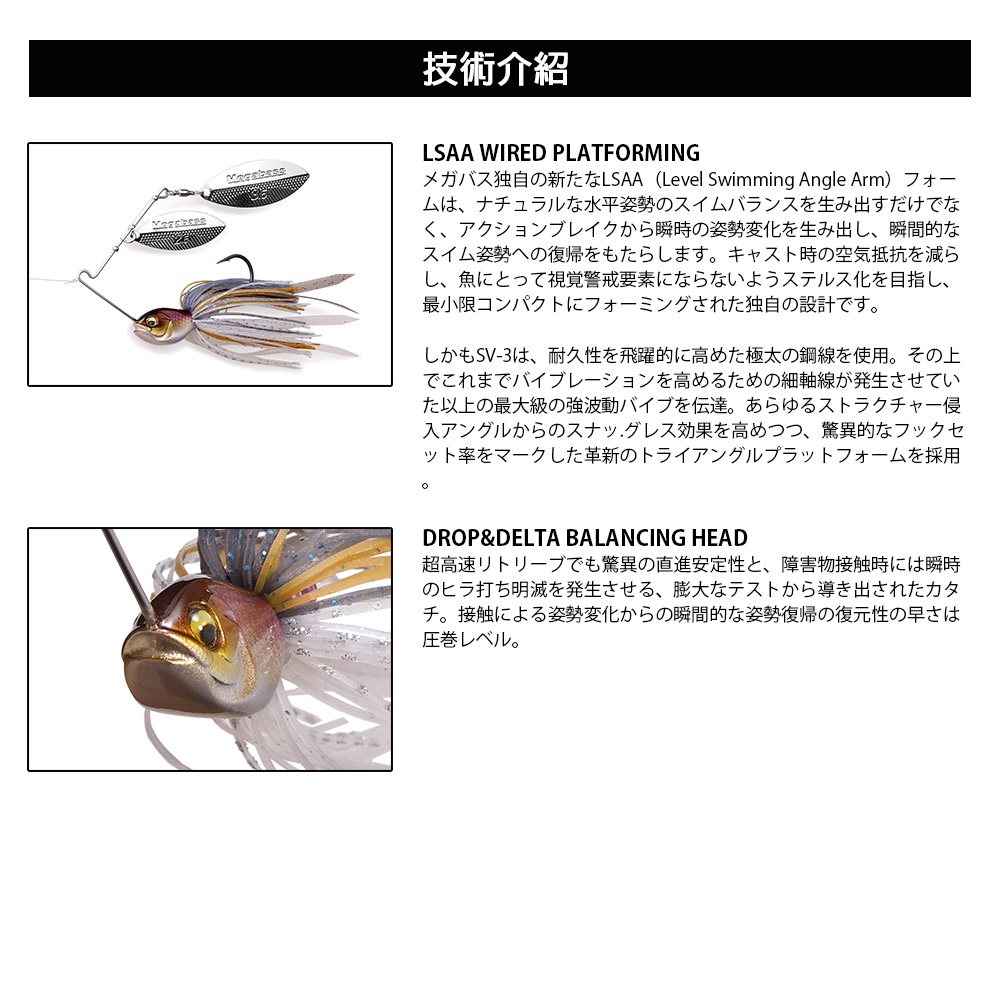 技術介紹

Megabass

Megabass

LSAA WIRED PLATFORMING

メガバス独自の新たなLSAA（Level Swimming Angle Arm）フォームは、ナチュラルな水平姿勢のスイムバランスを生み出すだけでなく、アクションブレイクから瞬時の姿勢変化を生み出し、瞬間的なスイム姿勢への復帰をもたらします。キャスト時の空気抵抗を減らし、魚にとって視覚警戒要素にならないようステルス化を目指し、最小限コンパクトにフォーミングされた独自の設計です。

しかもSV-3は、耐久性を飛躍的に高めた極太の鋼線を使用。その上でこれまでバイブレーションを高めるための細軸線が発生させていた以上の最大級の強波動バイブを伝達。あらゆるストラクチャー侵入アングルからのスナッ.グレス効果を高めつつ、驚異的なフックセット率をマークした革新のトライアングルプラットフォームを採用。

DROP&DELTA BALANCING HEAD

超高速リトリーブでも驚異の直進安定性と、障害物接触時には瞬時のヒラ打ち明滅を発生させる、膨大なテストから導き出されたカタチ。接触による姿勢変化からの瞬間的な姿勢復帰の復元性の早さは圧巻レベル。