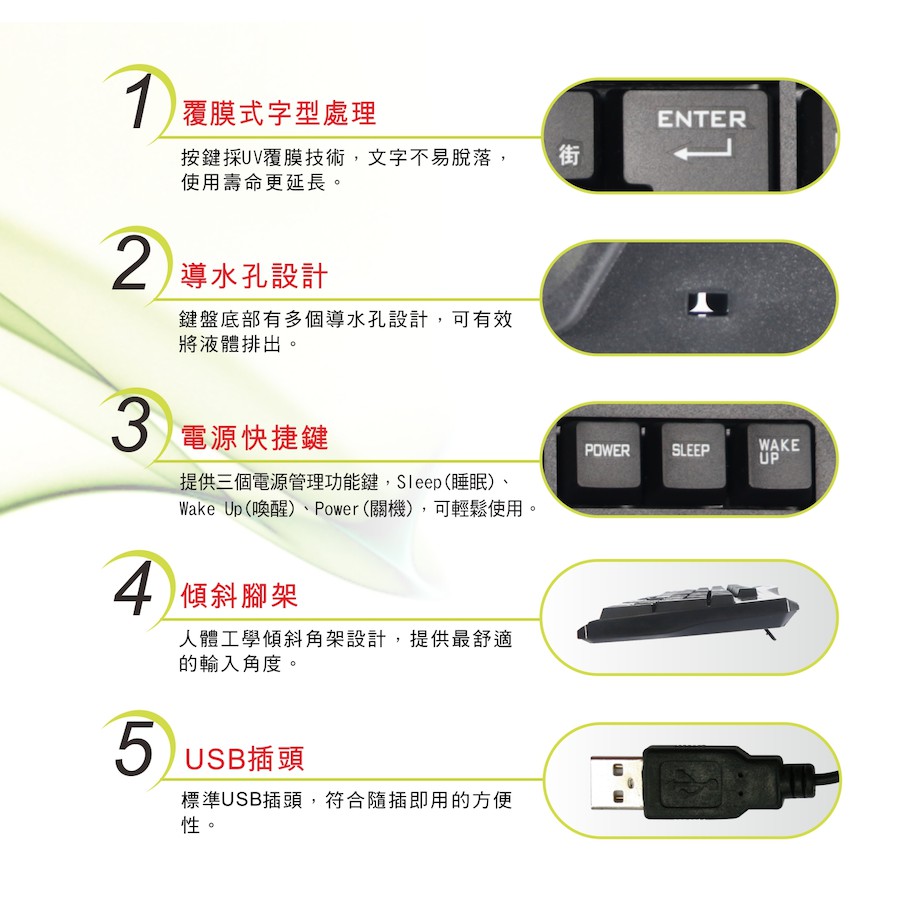 1 覆膜式字型處理

按鍵採UV覆膜技術，文字不易脫落，使用壽命更延長。

街 ENTER

2 導水孔設計

鍵盤底部有多個導水孔設計，可有效將液體排出。

3 電源快捷鍵

提供三個電源管理功能鍵，Sleep(睡眠)、Wake Up(喚醒)、Power(關機)，可輕鬆使用。

POWER SLEEP WAKE UP

4 傾斜腳架

人體工學傾斜角架設計，提供最舒適的輸入角度。

5 USB插頭

標準USB插頭，符合隨插即用的方便性。