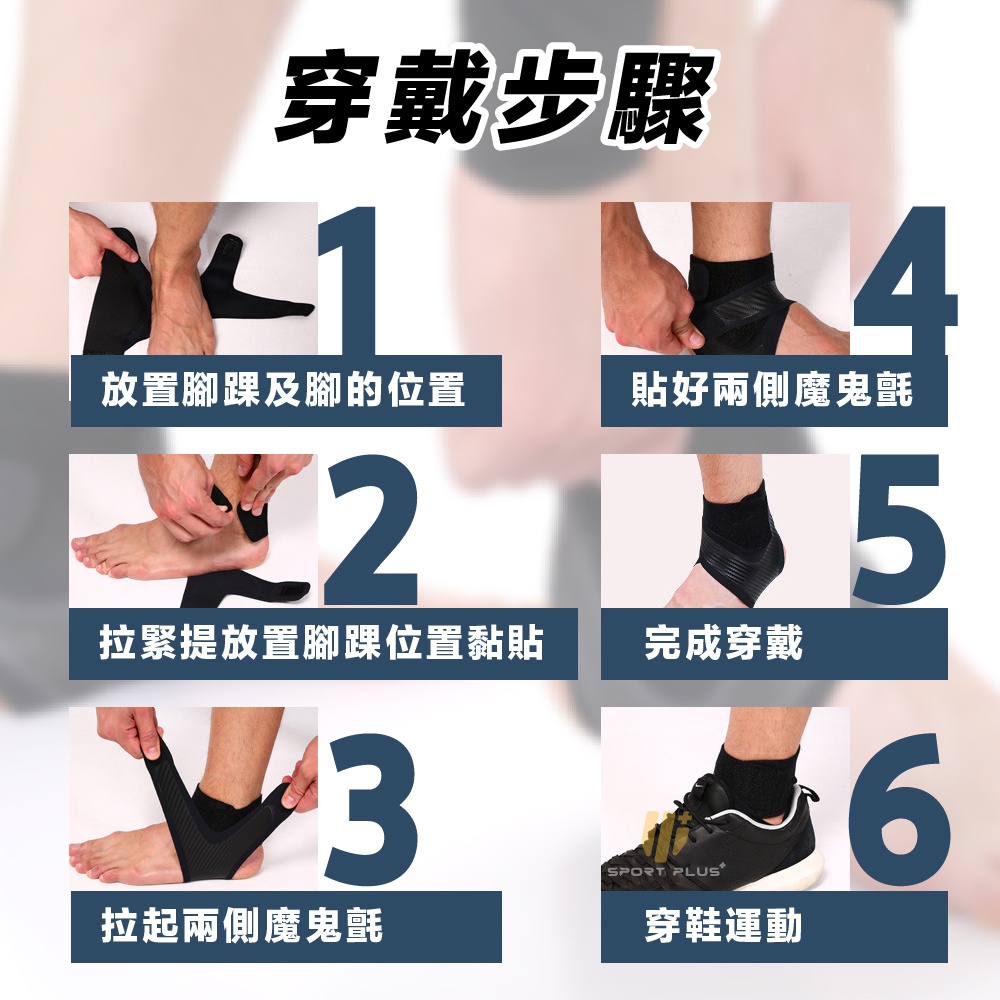 穿戴步驟

1
放置腳踝及腳的位置

2
拉緊提放置腳踝位置黏貼

3
拉起兩側魔鬼氈

4
貼好兩側魔鬼氈

5
完成穿戴

6
SPORT PLUS+
穿鞋運動