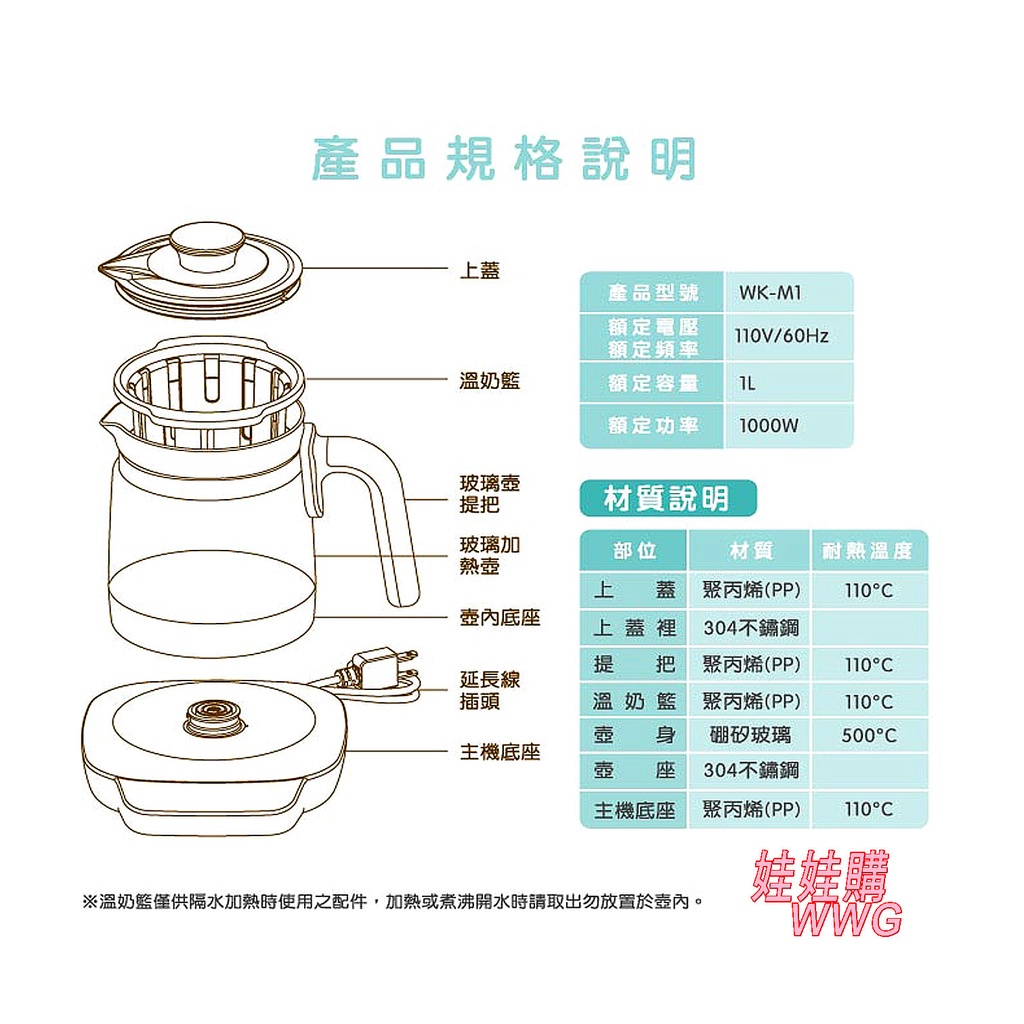 產品規格說明

上蓋

溫奶籃

玻璃壺提把

玻璃加熱壺

壺內底座

延長線插頭

主機底座

| 產品型號 | WK-M1 |
|---|---|
| 額定電壓 額定頻率 | 110V/60Hz |
| 額定容量 | 1L |
| 額定功率 | 1000W |

材質說明

| 部位 | 材質 | 耐熱溫度 |
|---|---|---|
| 上蓋 | 聚丙烯(PP) | 110°C |
| 上蓋裡 | 304不鏽鋼 | |
| 提把 | 聚丙烯(PP) | 110°C |
| 溫奶籃 | 聚丙烯(PP) | 110°C |
| 壺身 | 硼矽玻璃 | 500°C |
| 壺座 | 304不鏽鋼 | |
| 主機底座 | 聚丙烯(PP) | 110°C |

※溫奶籃僅供隔水加熱時使用之配件，加熱或煮沸開水時請取出勿放置於壺內。

娃娃購
WWG