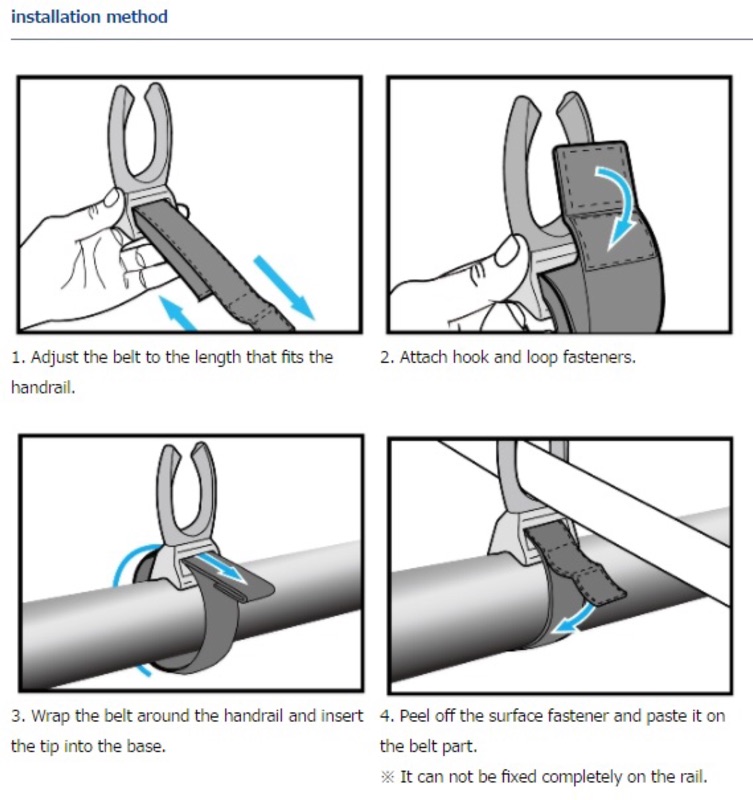 installation method

1. Adjust the belt to the length that fits the handrail.

2. Attach hook and loop fasteners.

3. Wrap the belt around the handrail and insert the tip into the base.

4. Peel off the surface fastener and paste it on the belt part.

※ It can not be fixed completely on the rail.