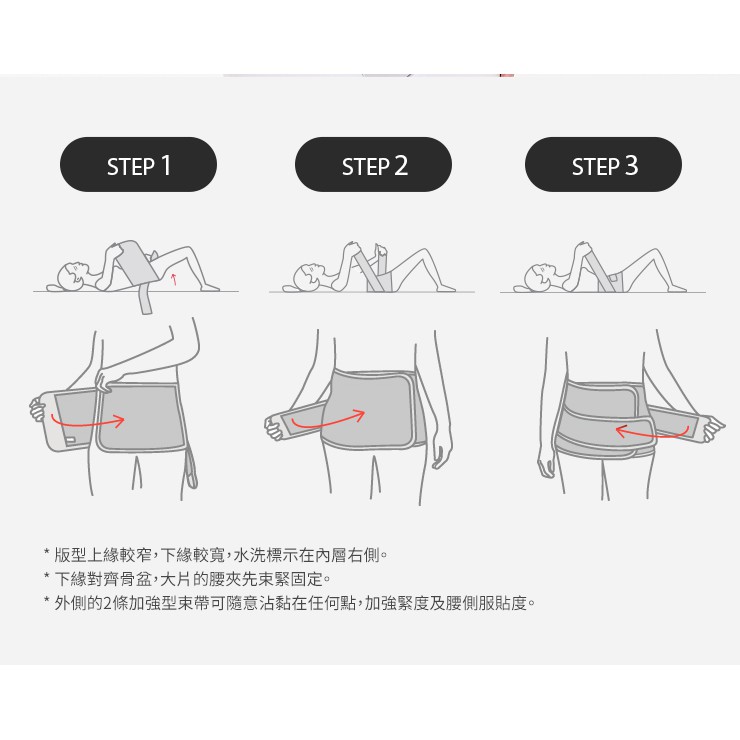 STEP 1

STEP 2

STEP 3

* 版型上緣較窄,下緣較寬,水洗標示在內層右側。
* 下緣對齊骨盆,大片的腰夾先束緊固定。
* 外側的2條加強型束帶可隨意沾黏在任何點,加強緊度及腰側服貼度。