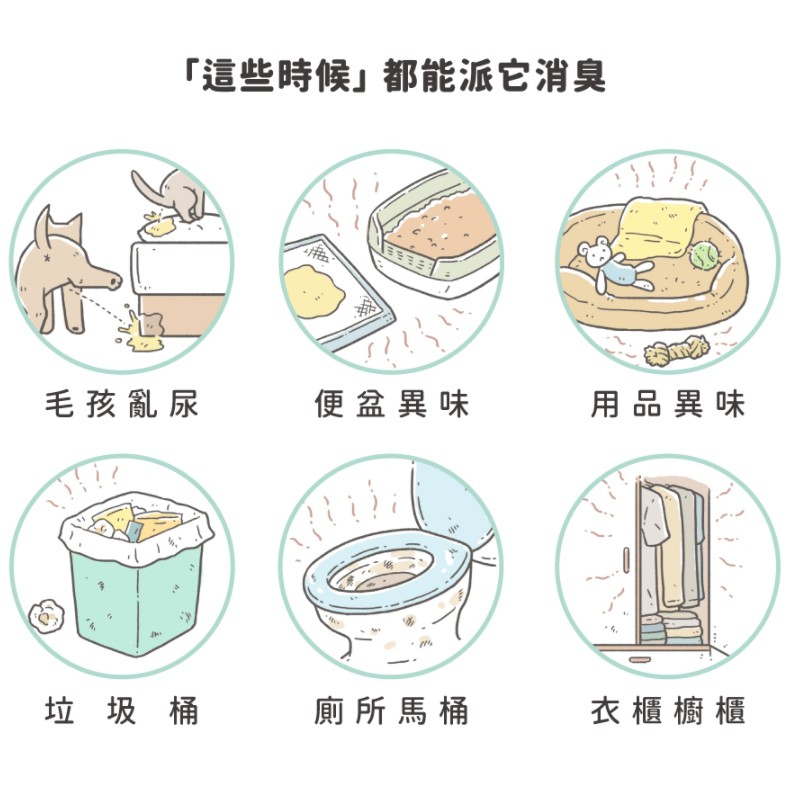 「這些時候」都能派它消臭

毛孩亂尿

便盆異味

用品異味

垃圾桶

廁所馬桶

衣櫃櫥櫃