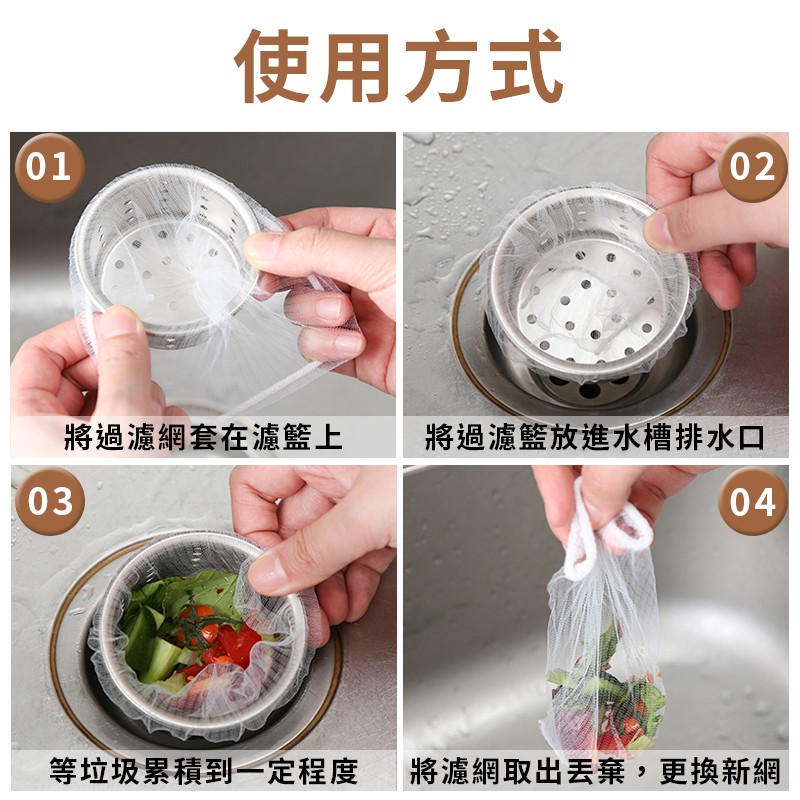 使用方式

01

將過濾網套在濾籃上

02

將過濾籃放進水槽排水口

03

等垃圾累積到一定程度

04

將濾網取出丟棄，更換新網