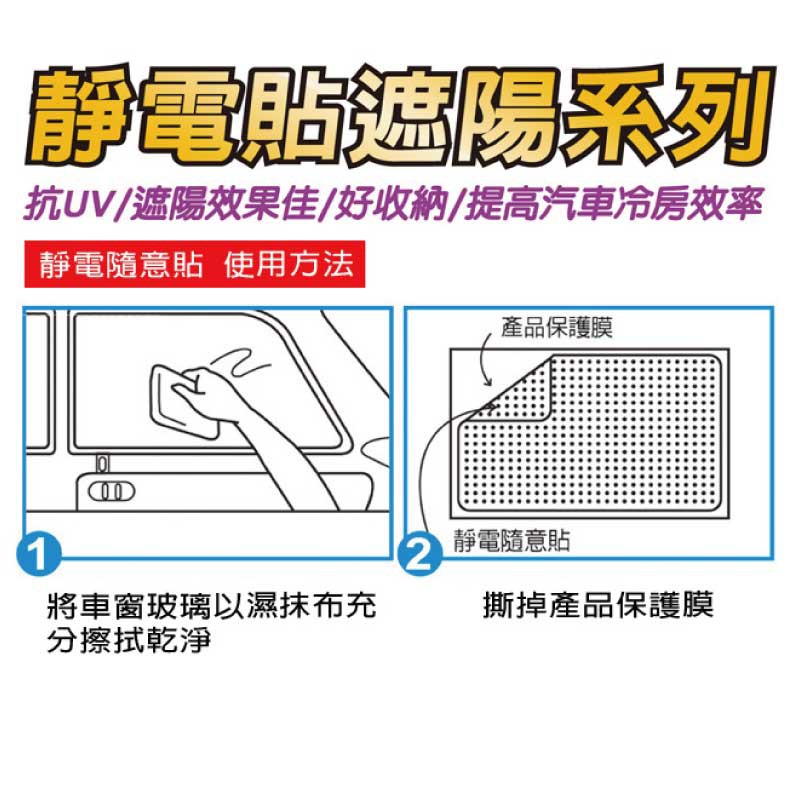 靜電貼遮陽系列

抗UV/遮陽效果佳/好收納/提高汽車冷房效率

靜電隨意貼 使用方法

1

將車窗玻璃以濕抹布充分擦拭乾淨

產品保護膜

靜電隨意貼

2

撕掉產品保護膜