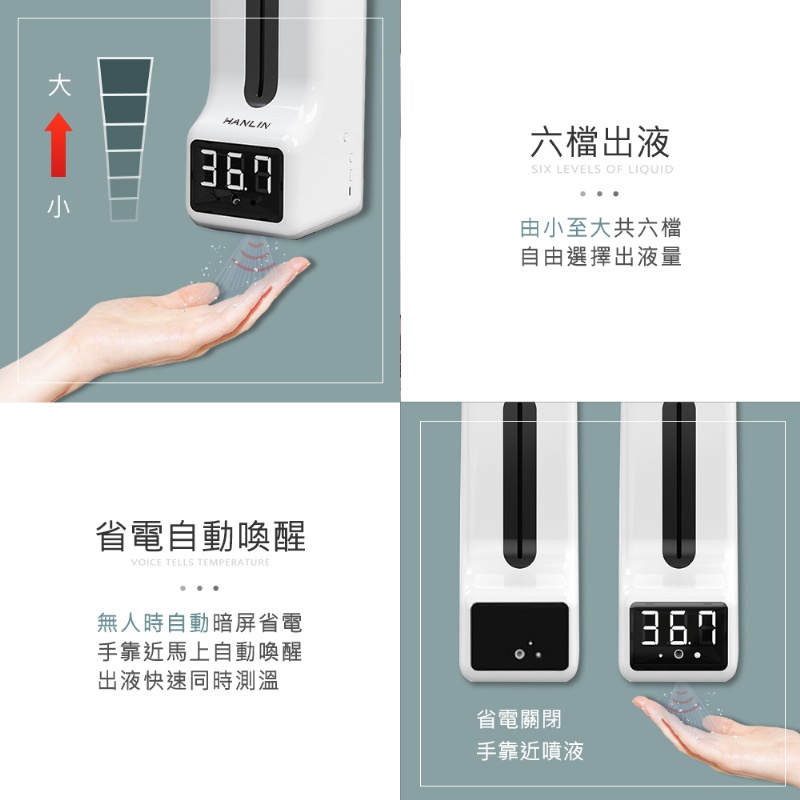 大
小
HANLIN
36.7

六檔出液
SIX LEVELS OF LIQUID

由小至大共六檔
自由選擇出液量

省電自動喚醒
VOICE TELLS TEMPERATURE

無人時自動暗屏省電
手靠近馬上自動喚醒
出液快速同時測溫

36.7
省電關閉
手靠近噴液