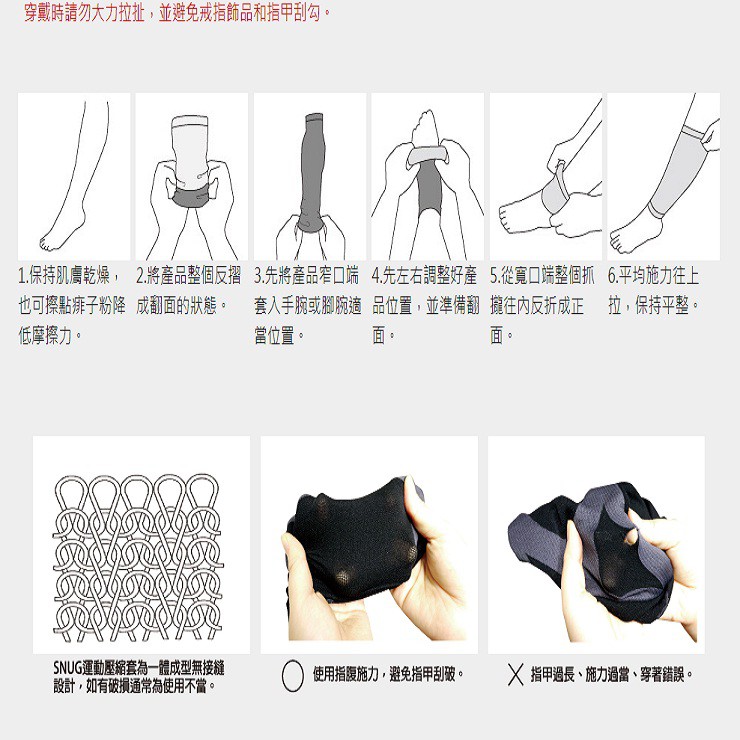 穿戴時請勿大力拉扯，並避免戒指飾品和指甲刮勾。

1.保持肌膚乾燥，也可擦點痱子粉降低摩擦力。

2.將產品整個反摺成翻面的狀態。

3.先將產品窄口端套入手腕或腳腕適當位置。

4.先左右調整好產品位置，並準備翻面。

5.從寬口端整個抓攏往內反折成正面。

6.平均施力往上拉，保持平整。

SNUG運動壓縮套為一體成型無接縫設計，如有破損通常為使用不當。

○ 使用指腹施力，避免指甲刮破。

╳ 指甲過長、施力過當、穿著錯誤。