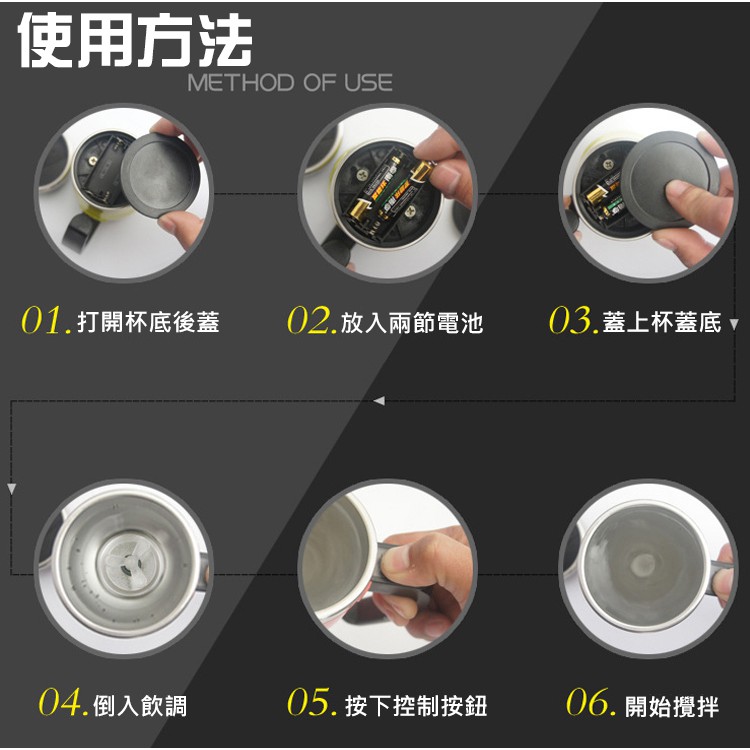 使用方法
METHOD OF USE

01. 打開杯底後蓋

02. 放入兩節電池

03. 蓋上杯蓋底

04. 倒入飲調

05. 按下控制按鈕

06. 開始攪拌