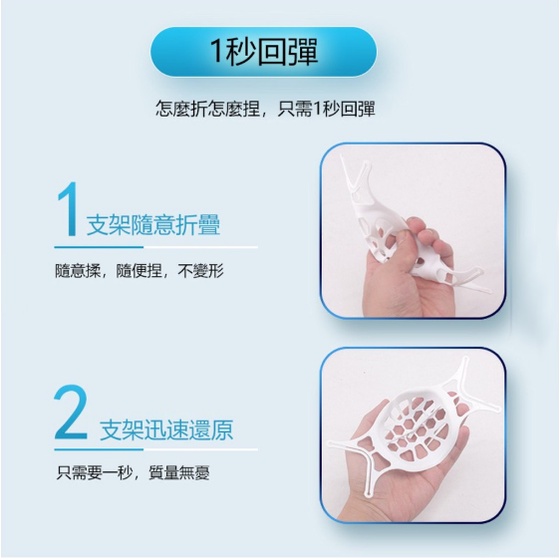 1秒回彈

怎麼折怎麼捏，只需1秒回彈

1 支架隨意折疊

隨意揉，隨便捏，不變形

2 支架迅速還原

只需要一秒，質量無憂