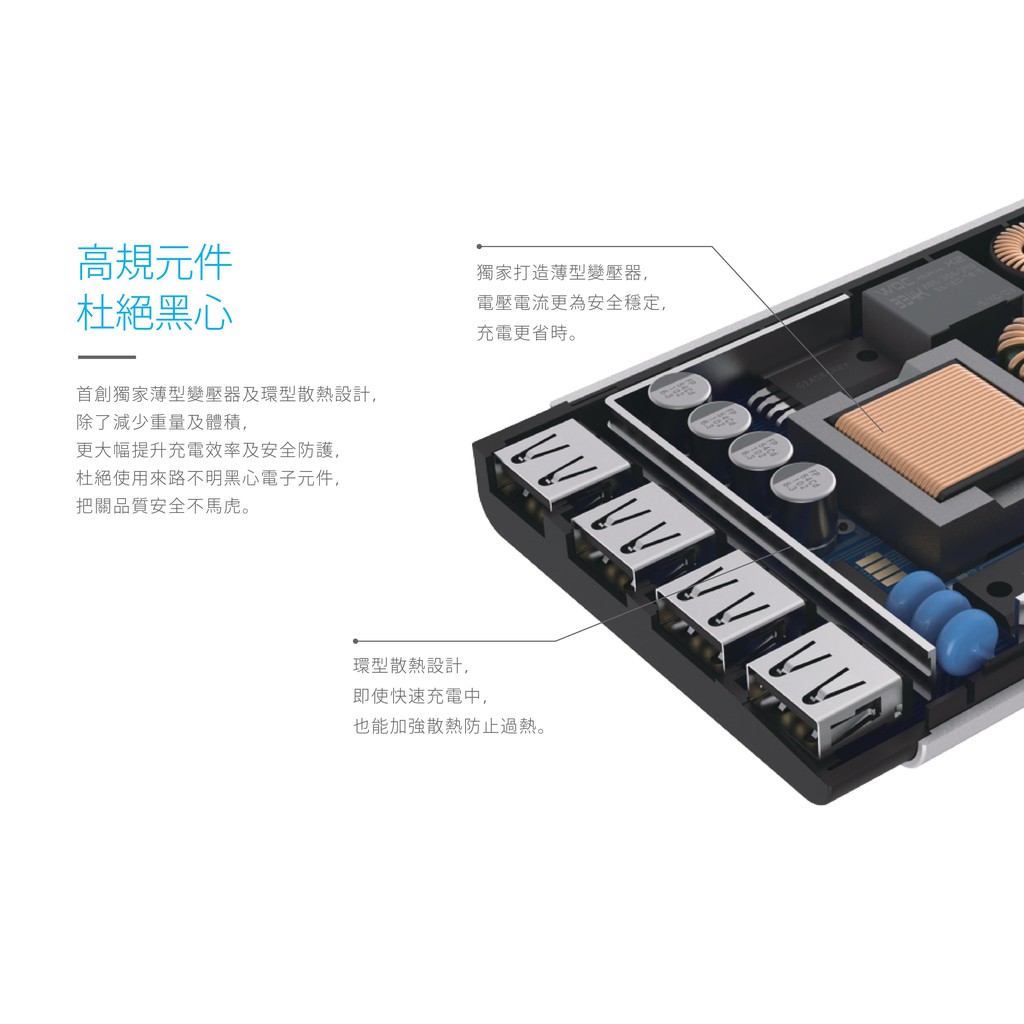 高規元件
杜絕黑心

首創獨家薄型變壓器及環型散熱設計,
除了減少重量及體積,
更大幅提升充電效率及安全防護,
杜絕使用來路不明黑心電子元件,
把關品質安全不馬虎。

獨家打造薄型變壓器,
電壓電流更為安全穩定,
充電更省時。

環型散熱設計,
即使快速充電中,
也能加強散熱防止過熱。