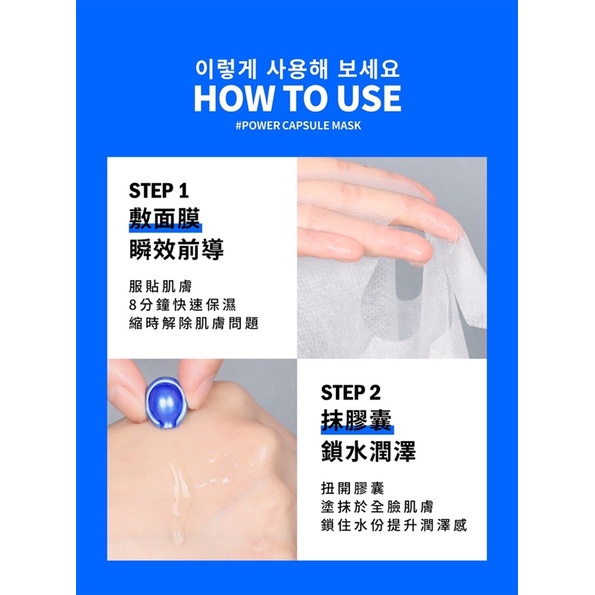 이렇게 사용해 보세요
HOW TO USE
#POWER CAPSULE MASK

STEP 1
敷面膜
瞬效前導

服貼肌膚
8分鐘快速保濕
縮時解除肌膚問題

STEP 2
抹膠囊
鎖水潤澤

扭開膠囊
塗抹於全臉肌膚
鎖住水份提升潤澤感