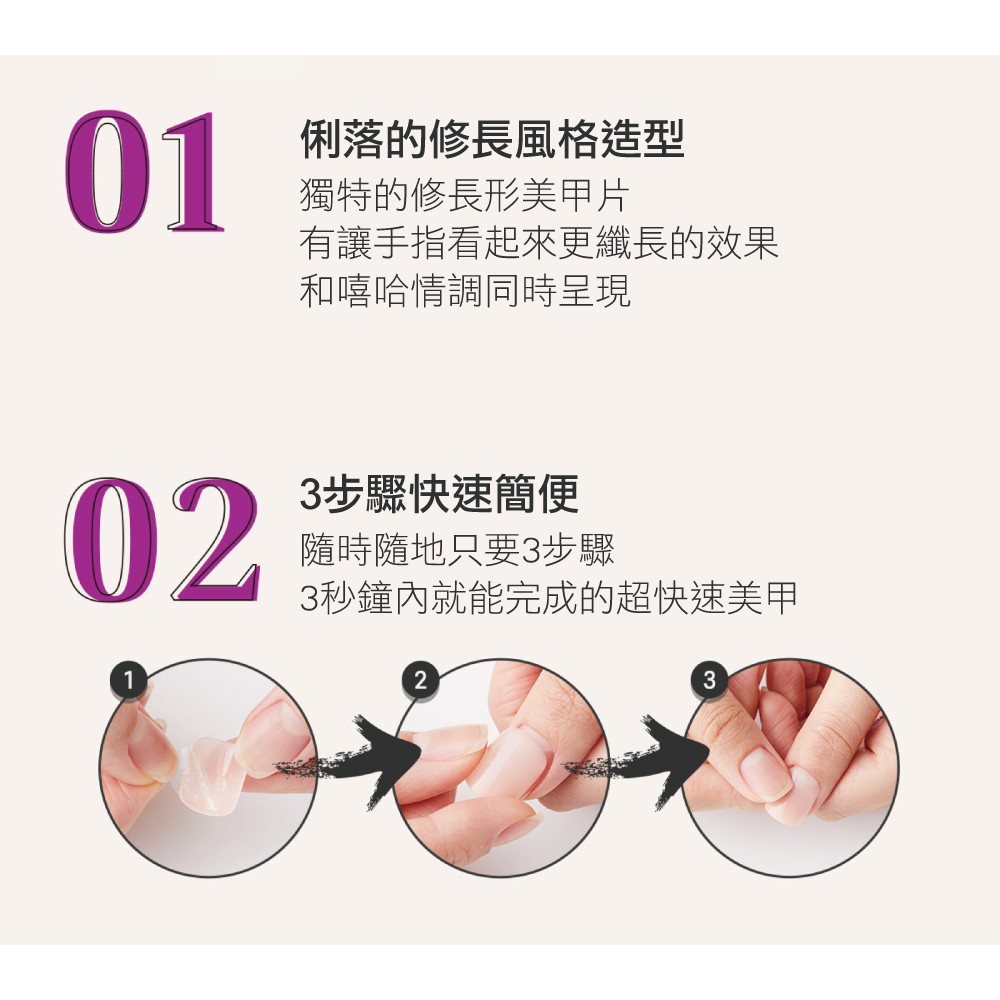 01

俐落的修長風格造型
獨特的修長形美甲片
有讓手指看起來更纖長的效果
和嘻哈情調同時呈現

02

3步驟快速簡便
隨時隨地只要3步驟
3秒鐘內就能完成的超快速美甲

1

2

3