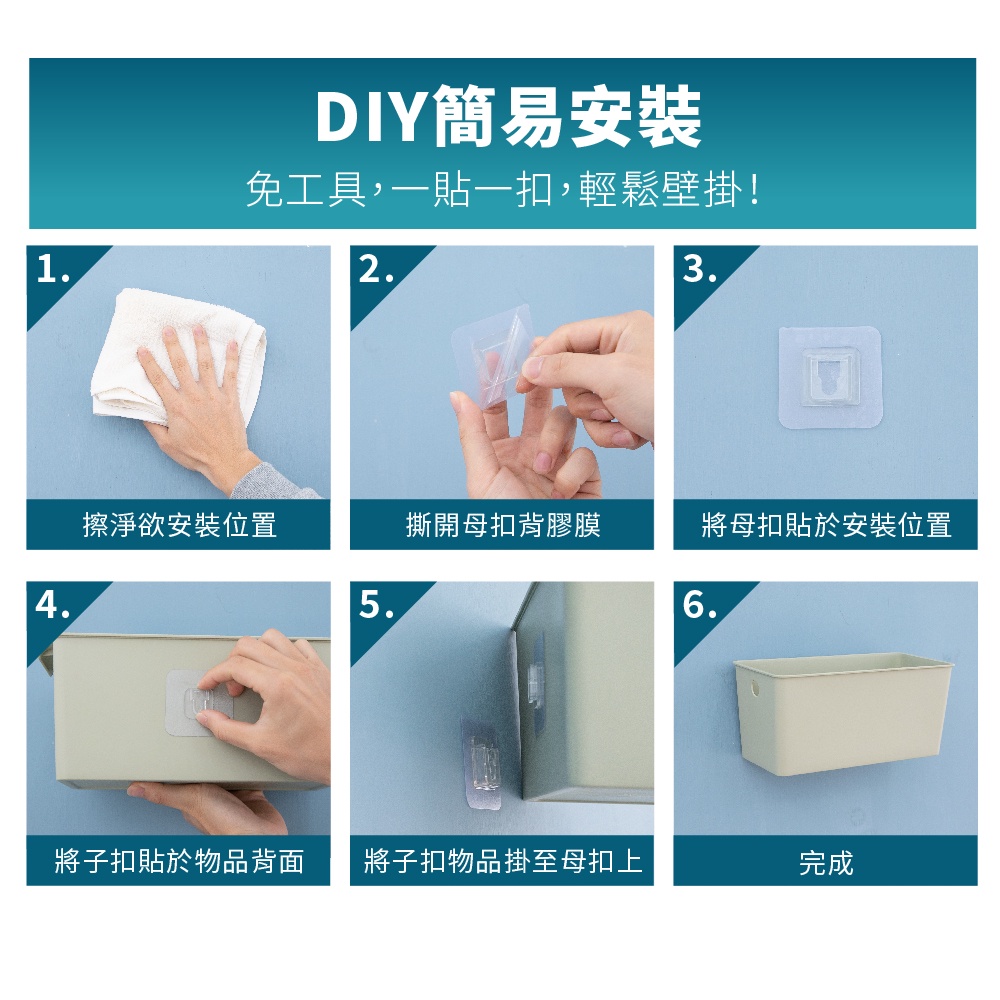 DIY簡易安裝
免工具,一貼一扣,輕鬆壁掛!

1.
擦淨欲安裝位置

2.
撕開母扣背膠膜

3.
將母扣貼於安裝位置

4.
將子扣貼於物品背面

5.
將子扣物品掛至母扣上

6.
完成