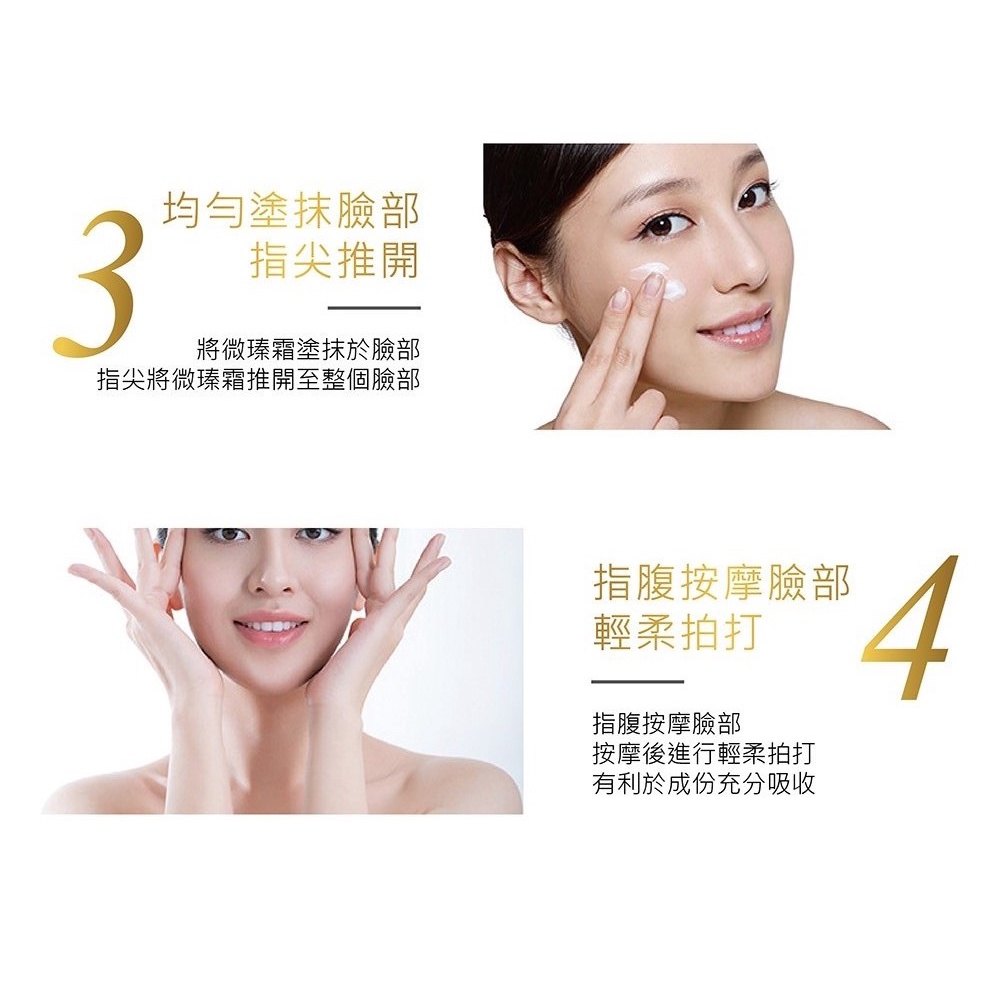 3

均勻塗抹臉部
指尖推開

將微瑧霜塗抹於臉部
指尖將微瑧霜推開至整個臉部

指腹按摩臉部
輕柔拍打

4

指腹按摩臉部
按摩後進行輕柔拍打
有利於成份充分吸收