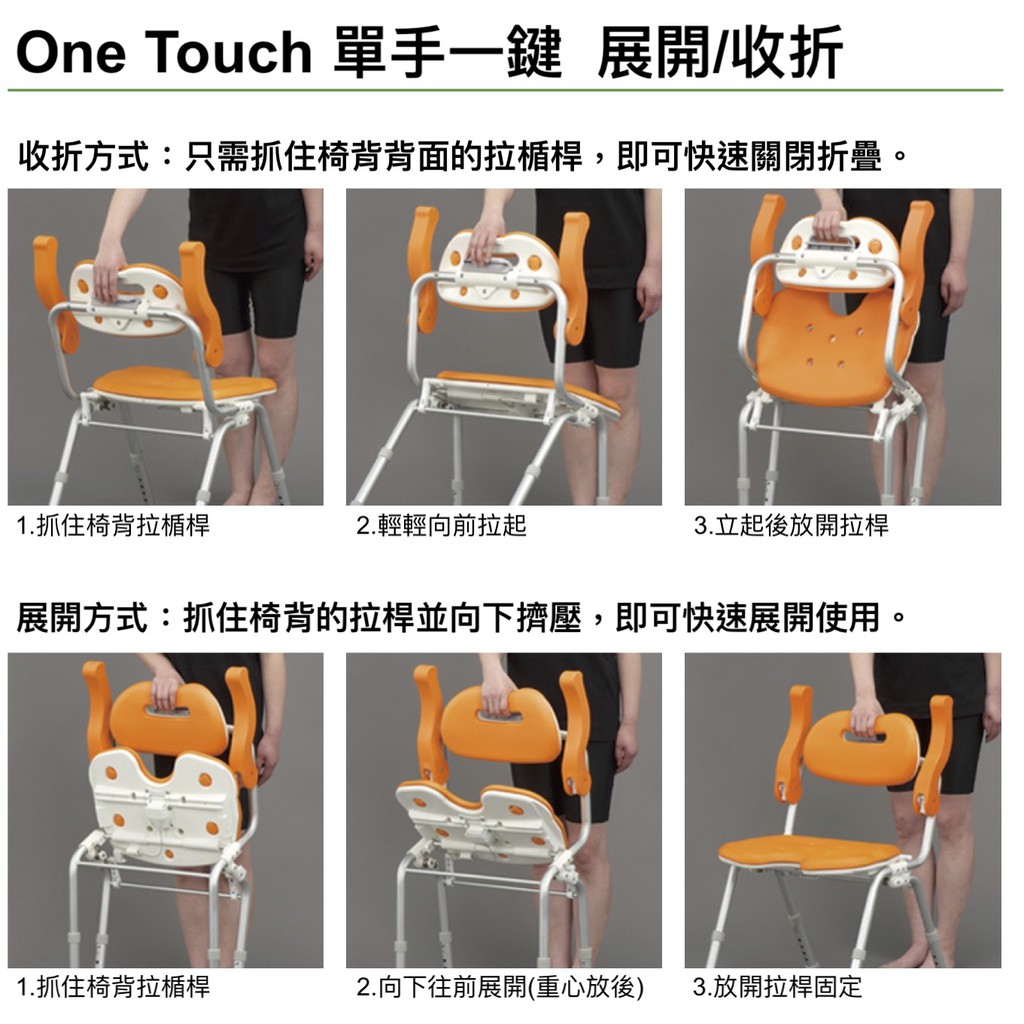 One Touch 單手一鍵 展開/收折

收折方式：只需抓住椅背背面的拉楯桿，即可快速關閉折疊。

1.抓住椅背拉楯桿

2.輕輕向前拉起

3.立起後放開拉桿

展開方式：抓住椅背的拉桿並向下擠壓，即可快速展開使用。

1.抓住椅背拉楯桿

2.向下往前展開(重心放後)

3.放開拉桿固定