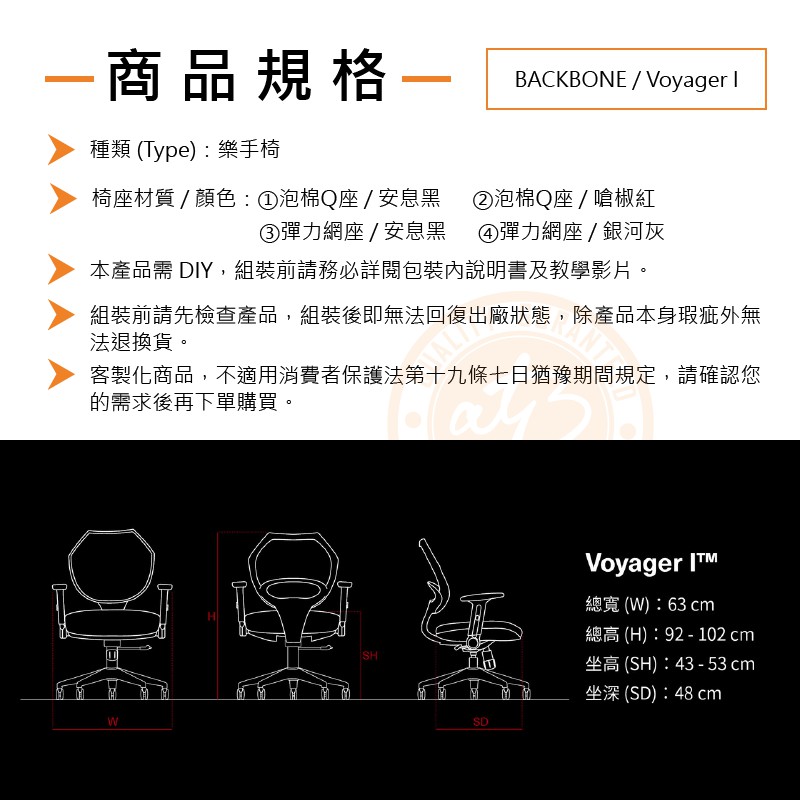 商品規格

BACKBONE / Voyager I

種類 (Type)：樂手椅

椅座材質 / 顏色：①泡棉Q座 / 安息黑 ②泡棉Q座 / 嗆椒紅
③彈力網座 / 安息黑 ④彈力網座 / 銀河灰

本產品需 DIY，組裝前請務必詳閱包裝內說明書及教學影片。

組裝前請先檢查產品，組裝後即無法回復出廠狀態，除產品本身瑕疵外無法退換貨。

客製化商品，不適用消費者保護法第十九條七日猶豫期間規定，請確認您的需求後再下單購買。

H

SH

W

SD

Voyager I™

總寬 (W)：63 cm

總高 (H)：92 - 102 cm

坐高 (SH)：43 - 53 cm

坐深 (SD)：48 cm