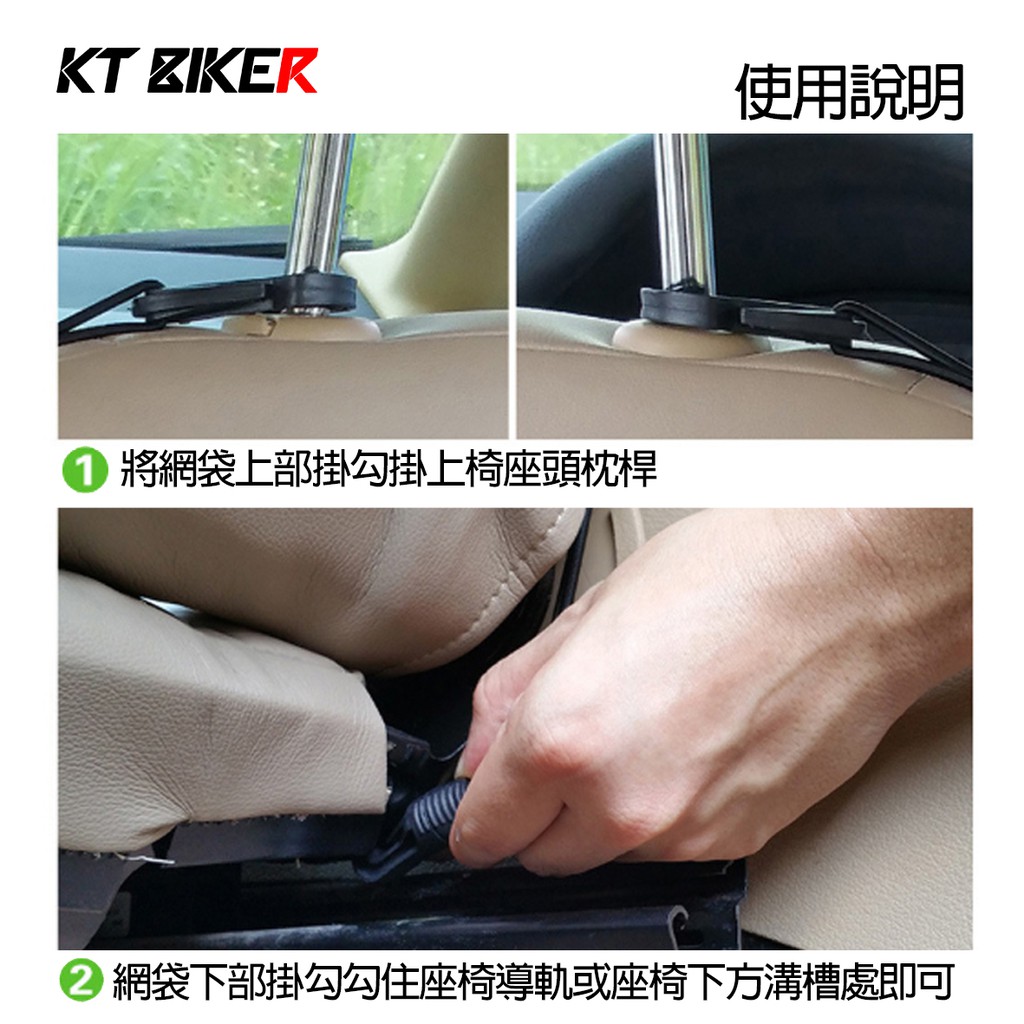 KT BIKER

使用說明

1 將網袋上部掛勾掛上椅座頭枕桿

2 網袋下部掛勾勾住座椅導軌或座椅下方溝槽處即可