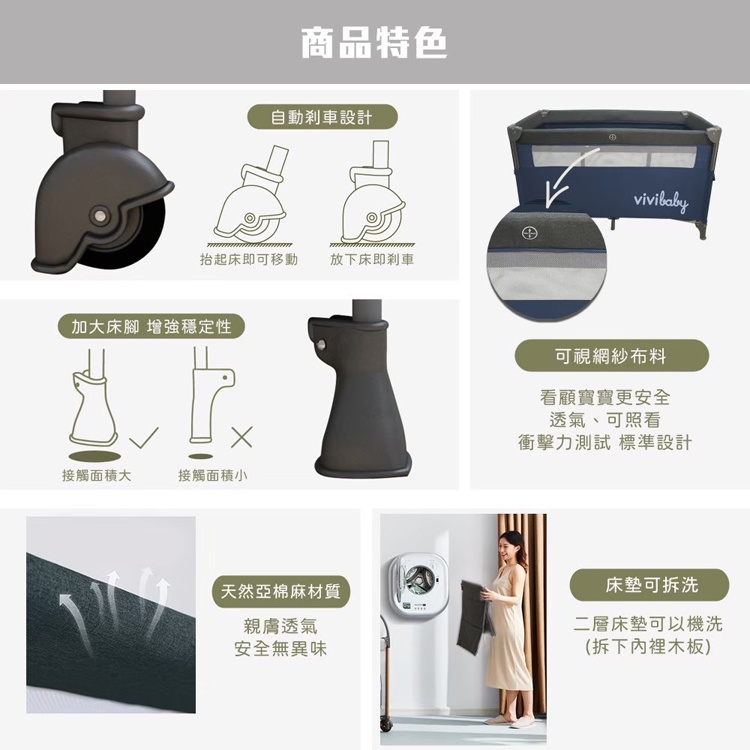 商品特色

自動剎車設計

抬起床即可移動

放下床即剎車

vivibaby

加大床腳 增強穩定性

接觸面積大

接觸面積小

可視網紗布料

看顧寶寶更安全
透氣、可照看
衝擊力測試 標準設計

天然亞棉麻材質

親膚透氣
安全無異味

床墊可拆洗

二層床墊可以機洗
(拆下內裡木板)