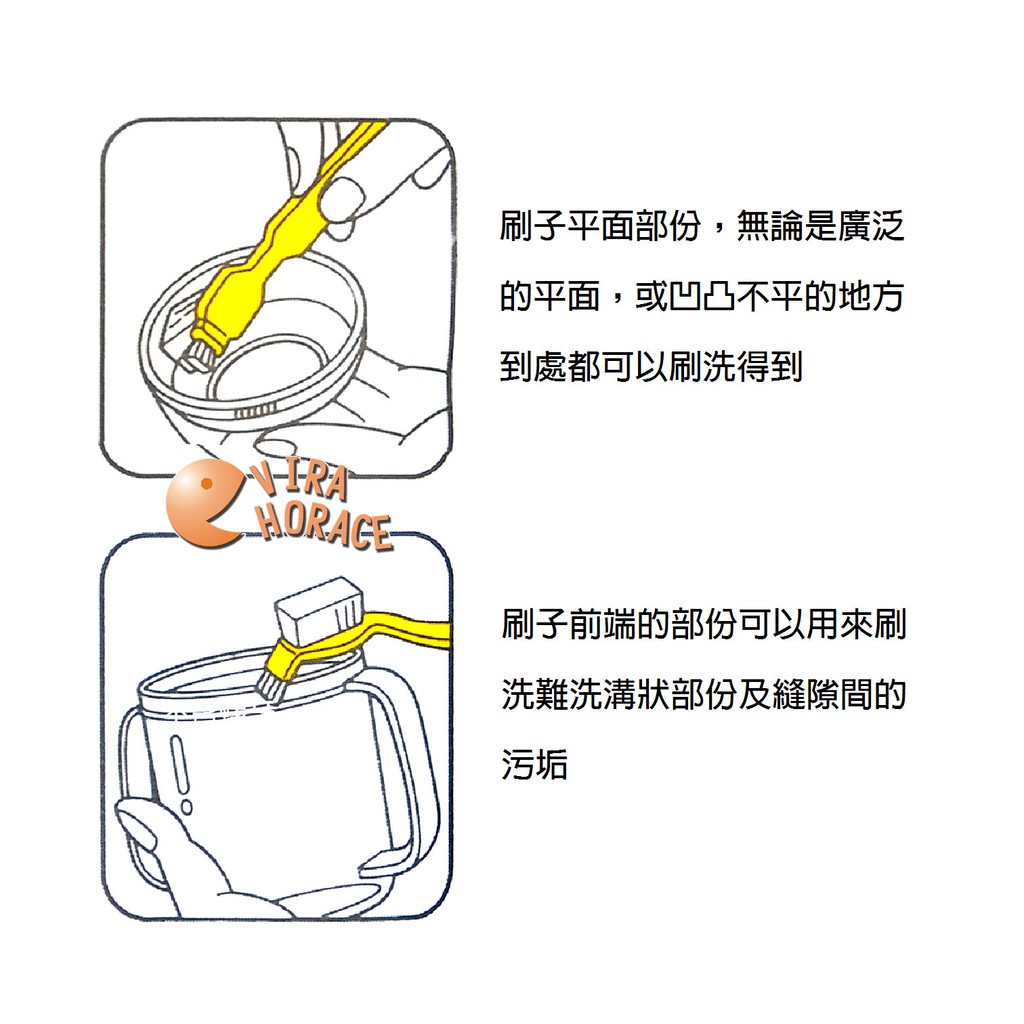 刷子平面部份，無論是廣泛的平面，或凹凸不平的地方到處都可以刷洗得到

VIRA
HORACE

刷子前端的部份可以用來刷洗難洗溝狀部份及縫隙間的污垢