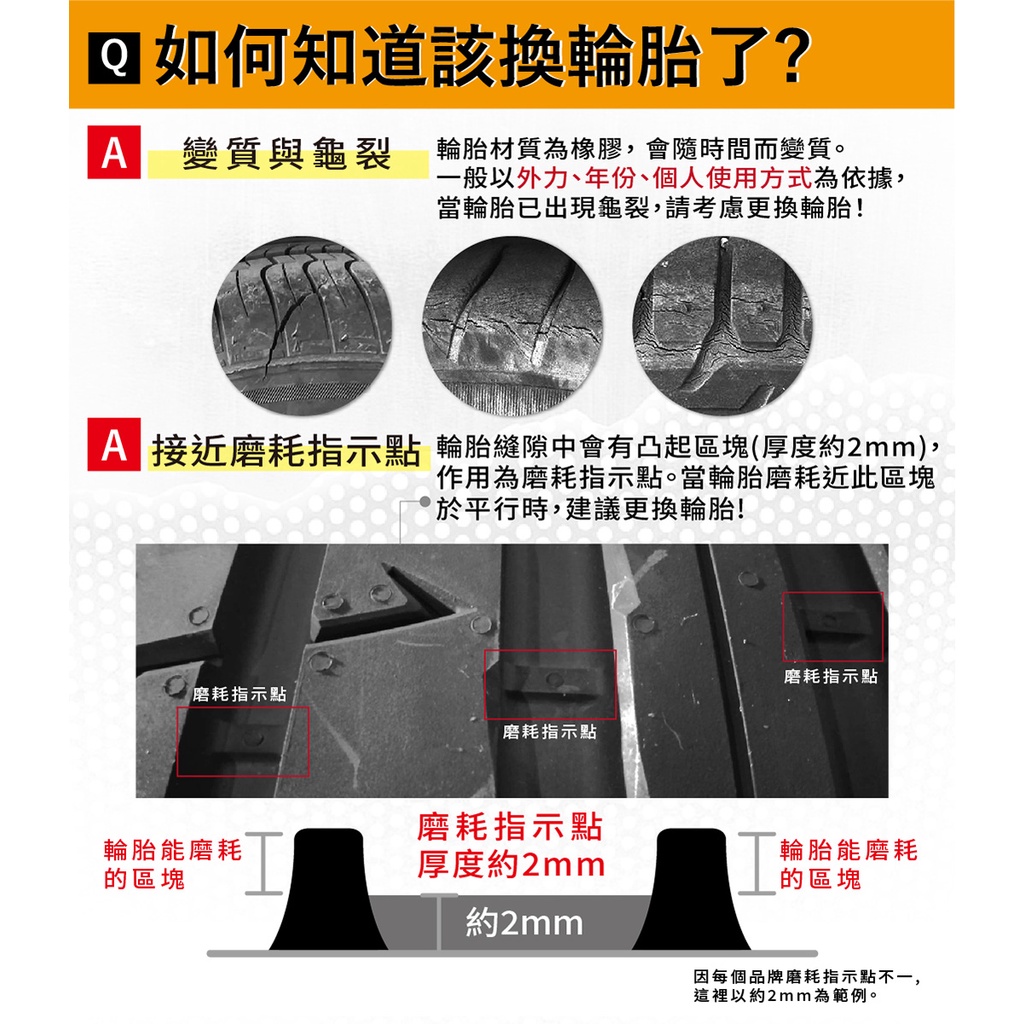 Q 如何知道該換輪胎了?

A 變質與龜裂

輪胎材質為橡膠，會隨時間而變質。一般以外力、年份、個人使用方式為依據，當輪胎已出現龜裂，請考慮更換輪胎！

A 接近磨耗指示點

輪胎縫隙中會有凸起區塊(厚度約2mm)，作用為磨耗指示點。當輪胎磨耗近此區塊於平行時，建議更換輪胎!

磨耗指示點

磨耗指示點

磨耗指示點

輪胎能磨耗的區塊

磨耗指示點
厚度約2mm

輪胎能磨耗的區塊

約2mm

因每個品牌磨耗指示點不一，這裡以約2mm為範例。