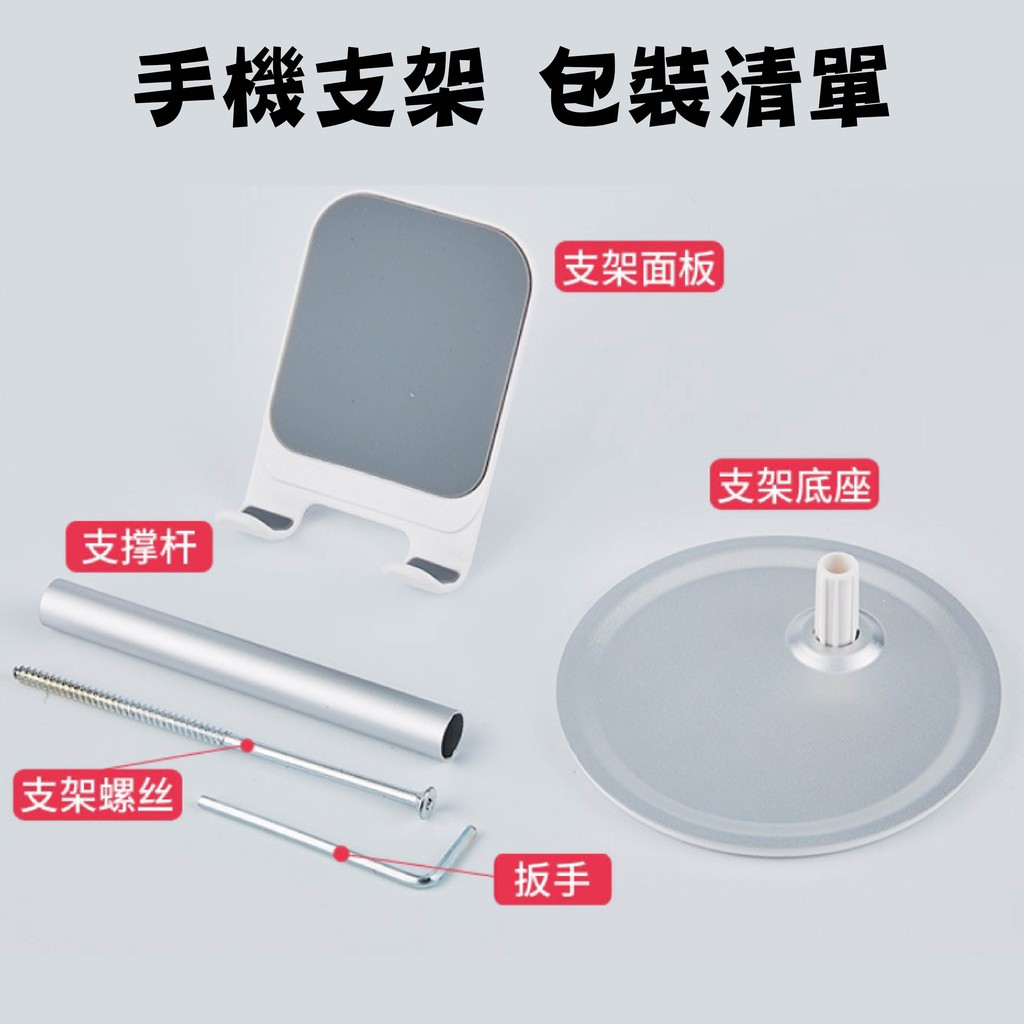 手機支架 包裝清單

支架面板

支架底座

支撑杆

支架螺丝

扳手