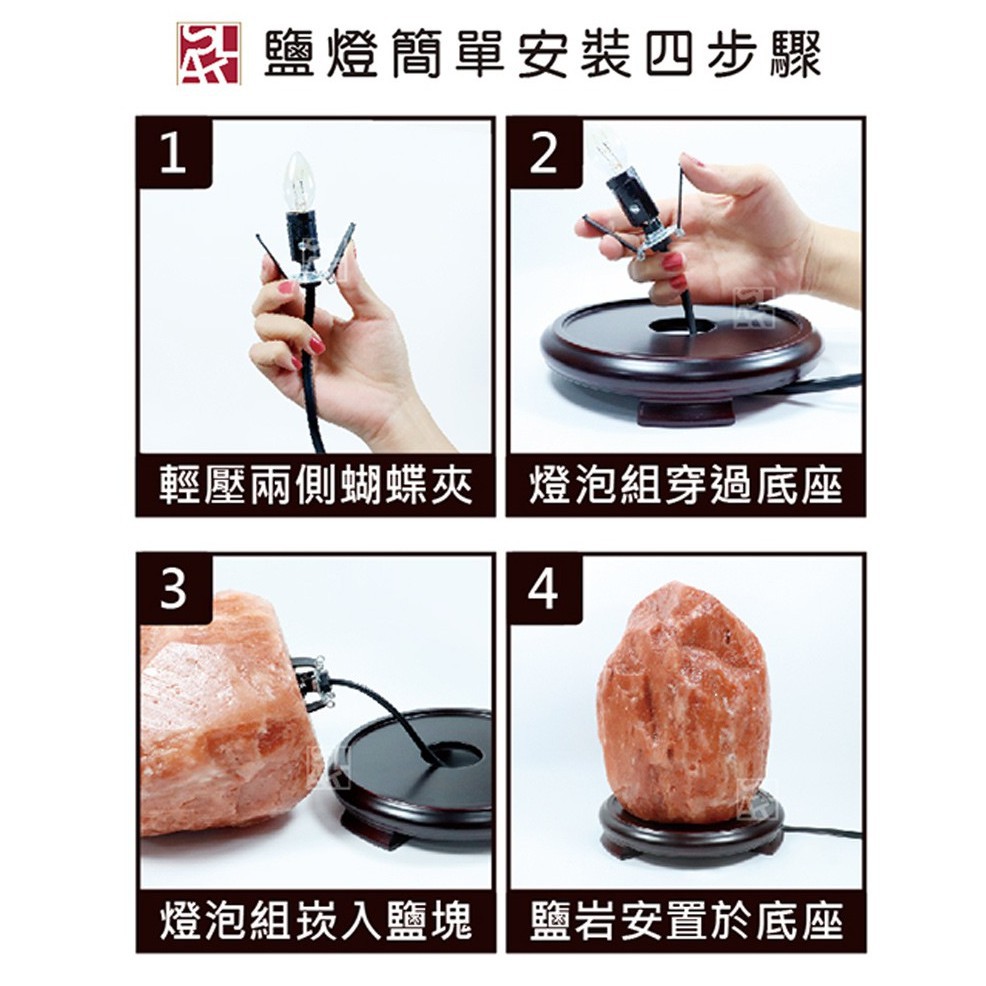 鹽燈簡單安裝四步驟

1

輕壓兩側蝴蝶夾

2

燈泡組穿過底座

3

燈泡組崁入鹽塊

4

鹽岩安置於底座