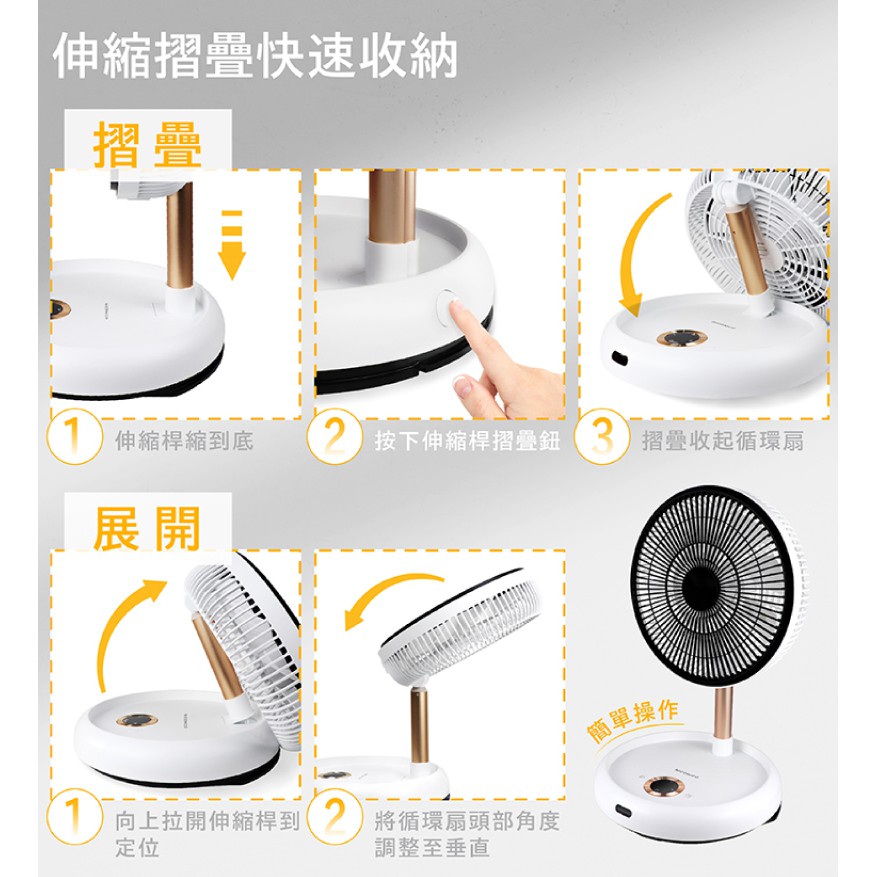 伸縮摺疊快速收納

摺疊

1 伸縮桿縮到底

2 按下伸縮桿摺疊鈕

3 摺疊收起循環扇

展開

1 向上拉開伸縮桿到定位

2 將循環扇頭部角度調整至垂直

簡單操作