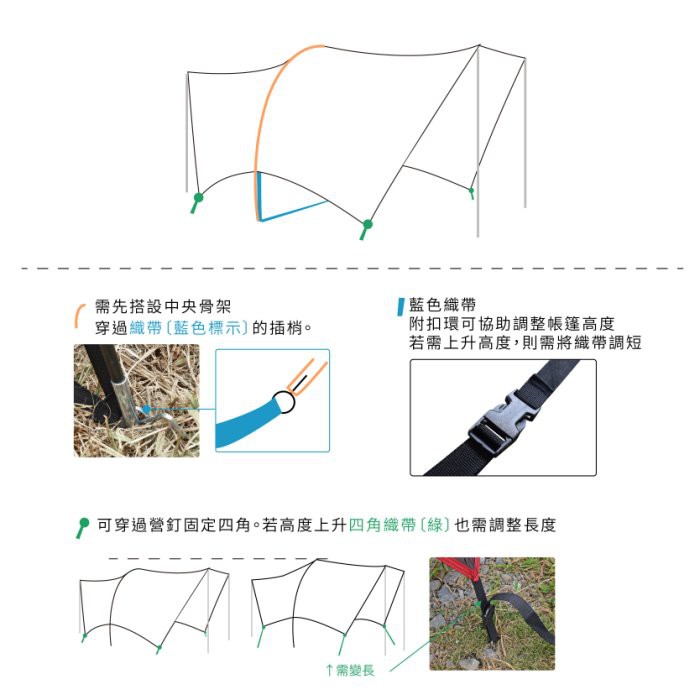 需先搭設中央骨架
穿過織帶〔藍色標示〕的插梢。

藍色織帶
附扣環可協助調整帳篷高度
若需上升高度，則需將織帶調短

可穿過營釘固定四角。若高度上升四角織帶〔綠〕也需調整長度

↑需變長