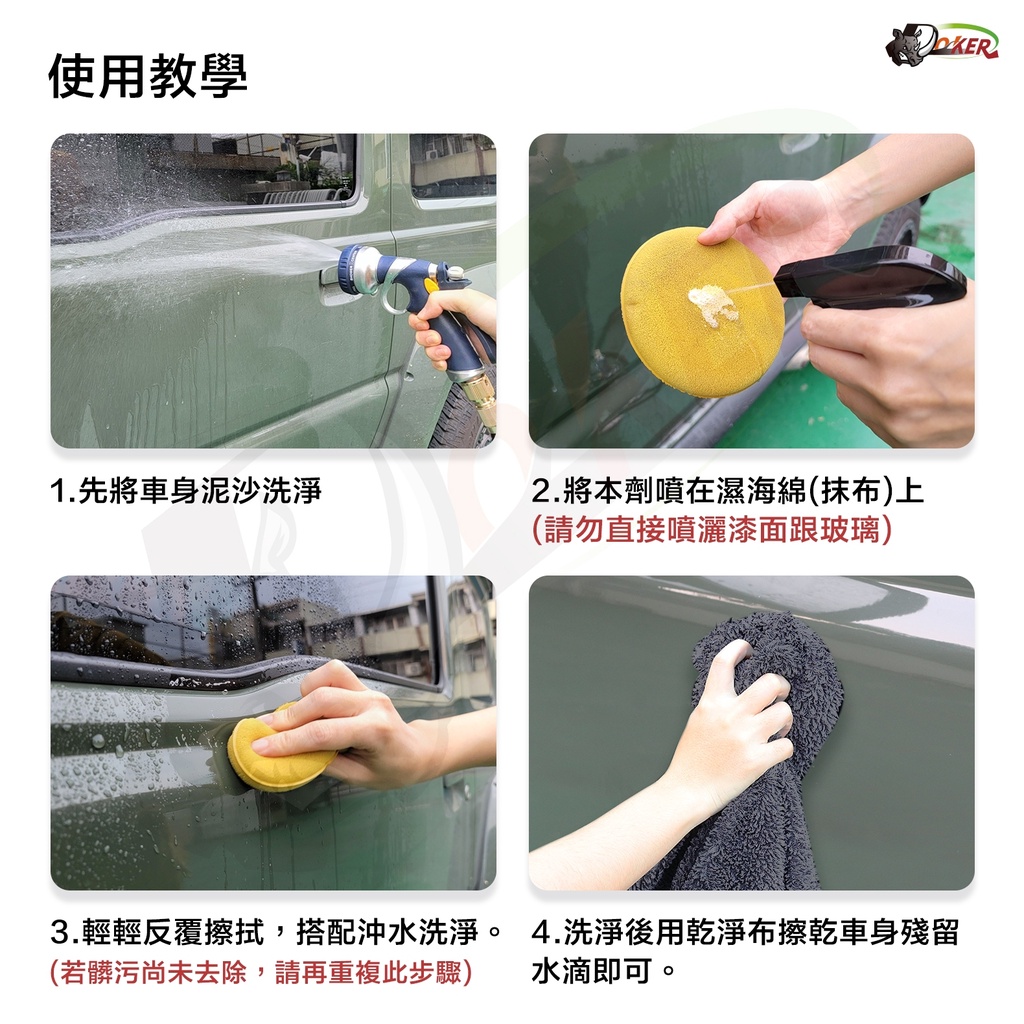 使用教學

DOKER

1.先將車身泥沙洗淨

2.將本劑噴在濕海綿(抹布)上
(請勿直接噴灑漆面跟玻璃)

3.輕輕反覆擦拭，搭配沖水洗淨。
(若髒污尚未去除，請再重複此步驟)

4.洗淨後用乾淨布擦乾車身殘留水滴即可。